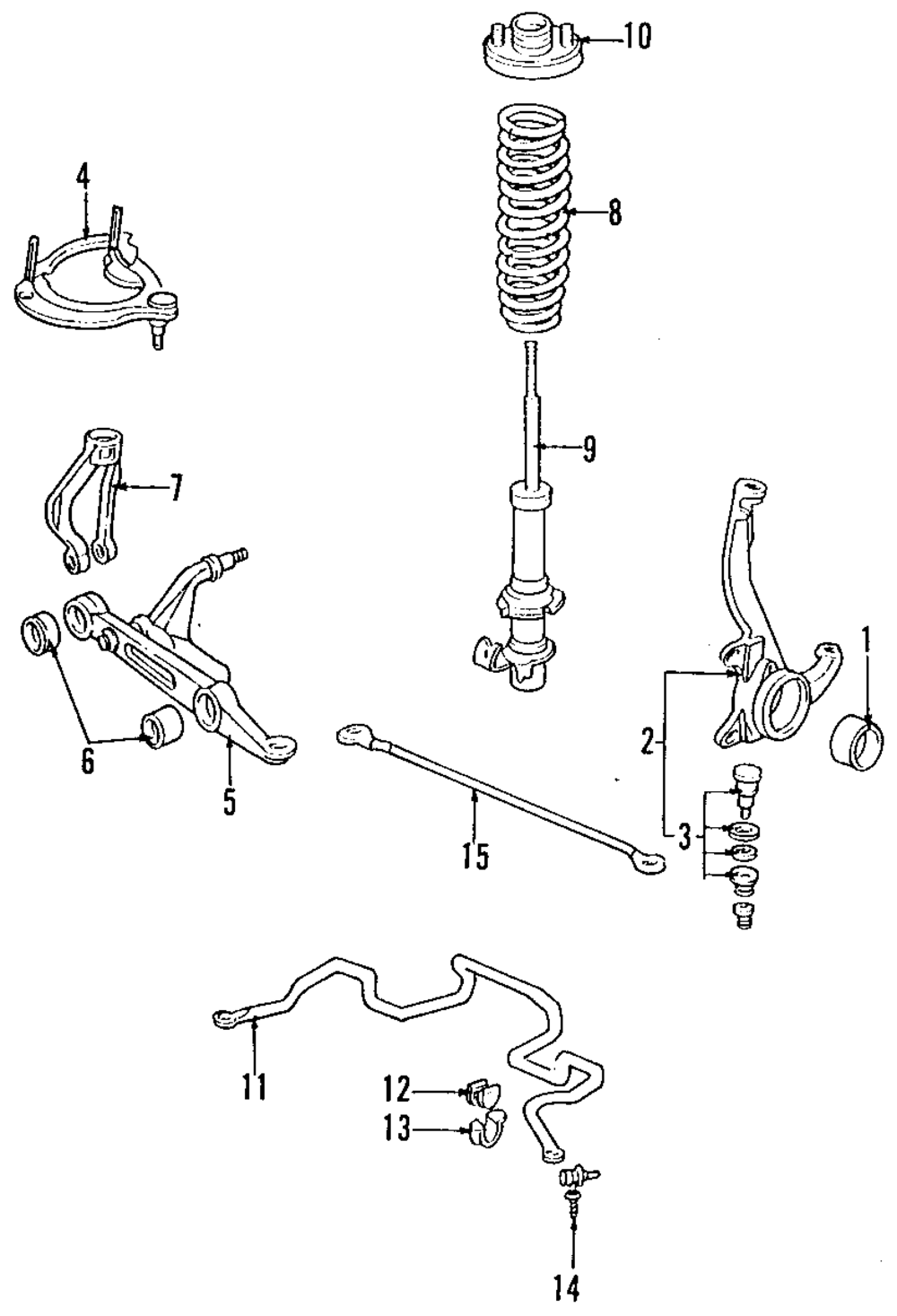 10
4
8
9
7
1
2
6
5
15
3
11
12
13
14