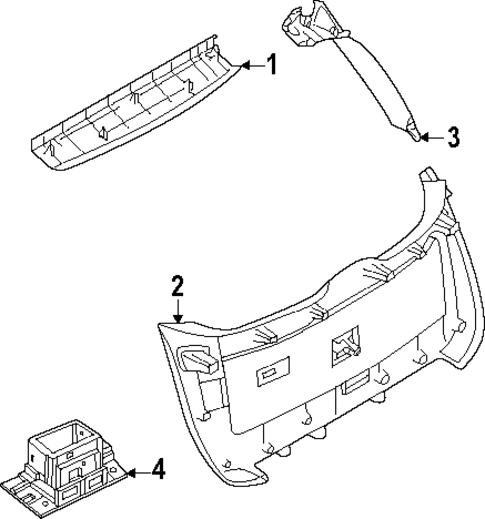 1
3
2
4