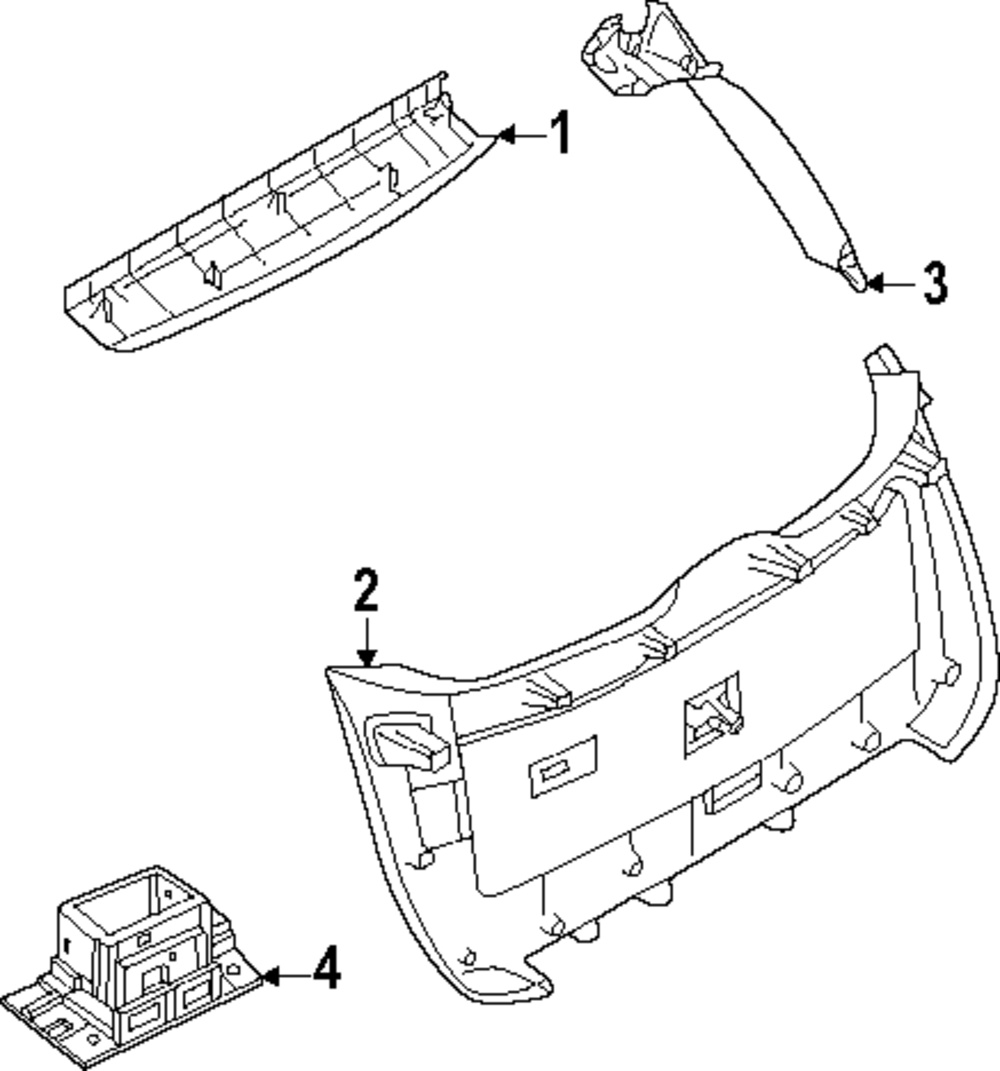 1
3
2
4