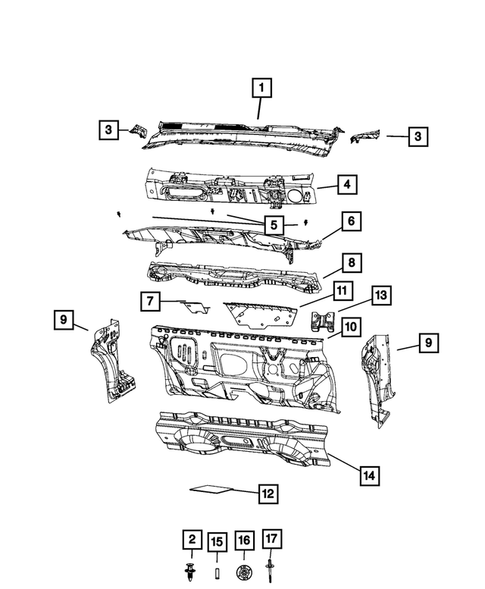 1
3
3
4
5
6
8
7
11
13
9
10
9
14
12
2
15
16
17