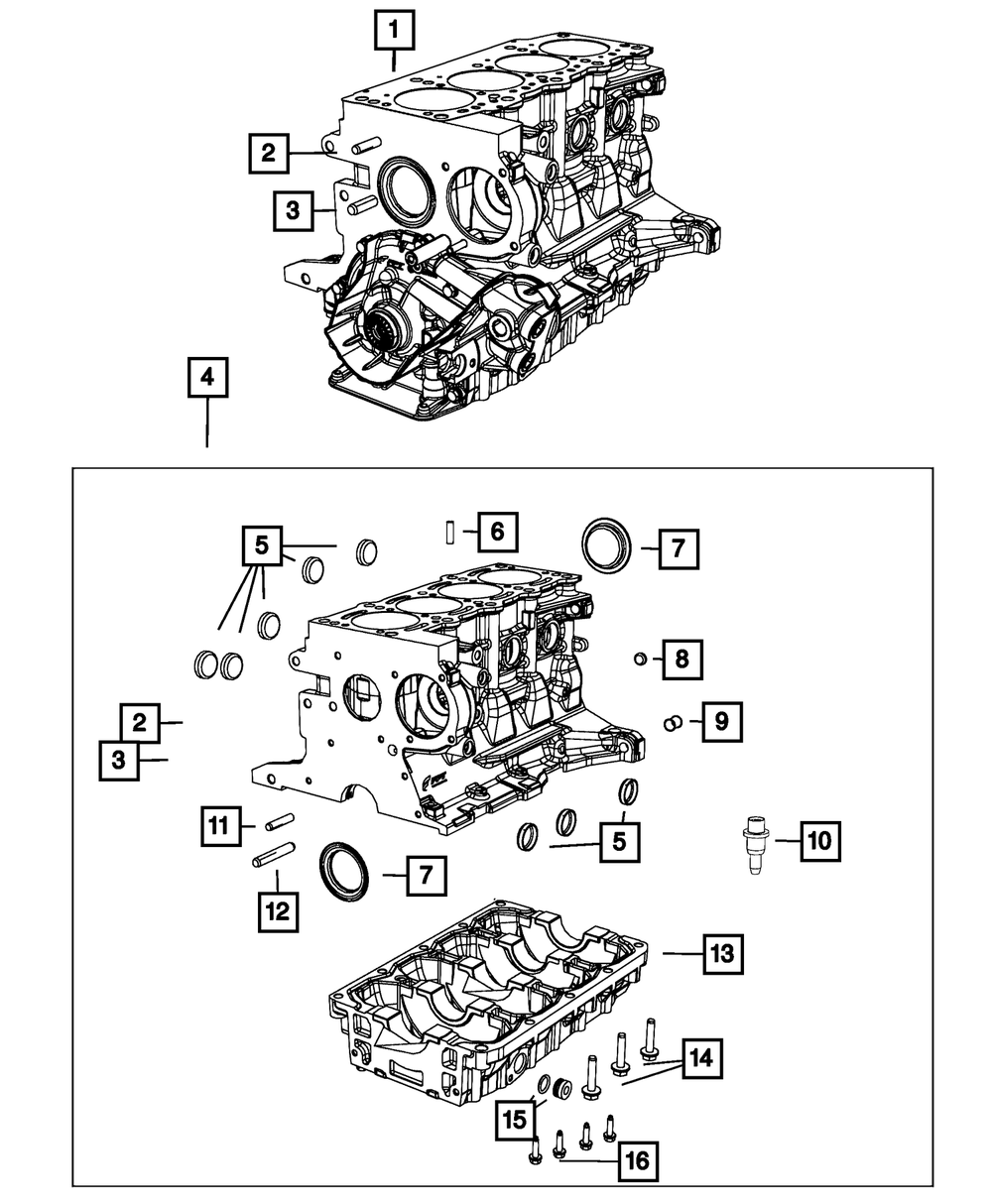 1
2
3
4
5
6
7
8
9
2
3
11
12
7
5
10
13
14
15
16