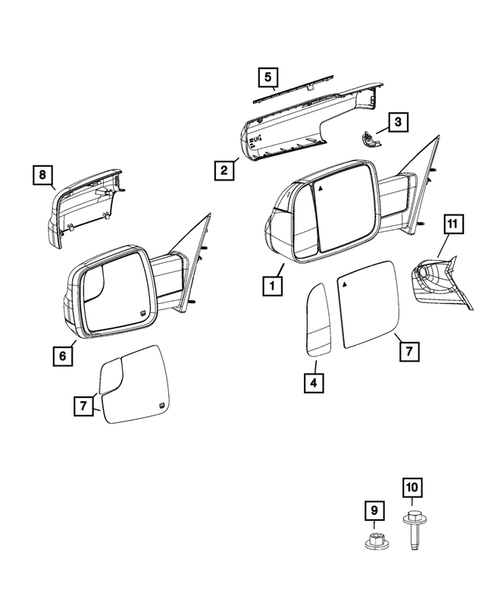 5
3
2
8
11
1
6
7
4
7
10
9