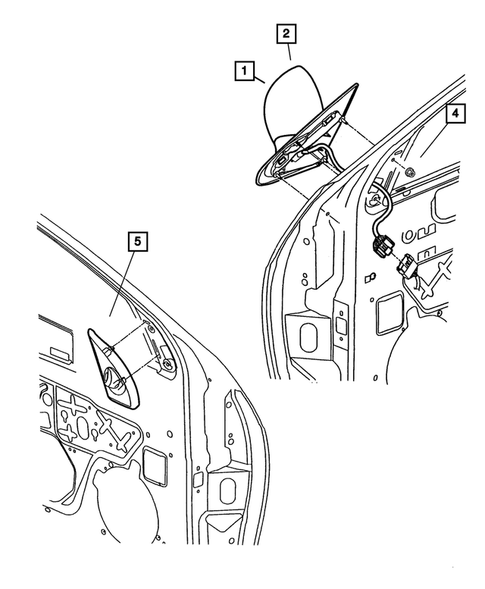 2
1
4
5