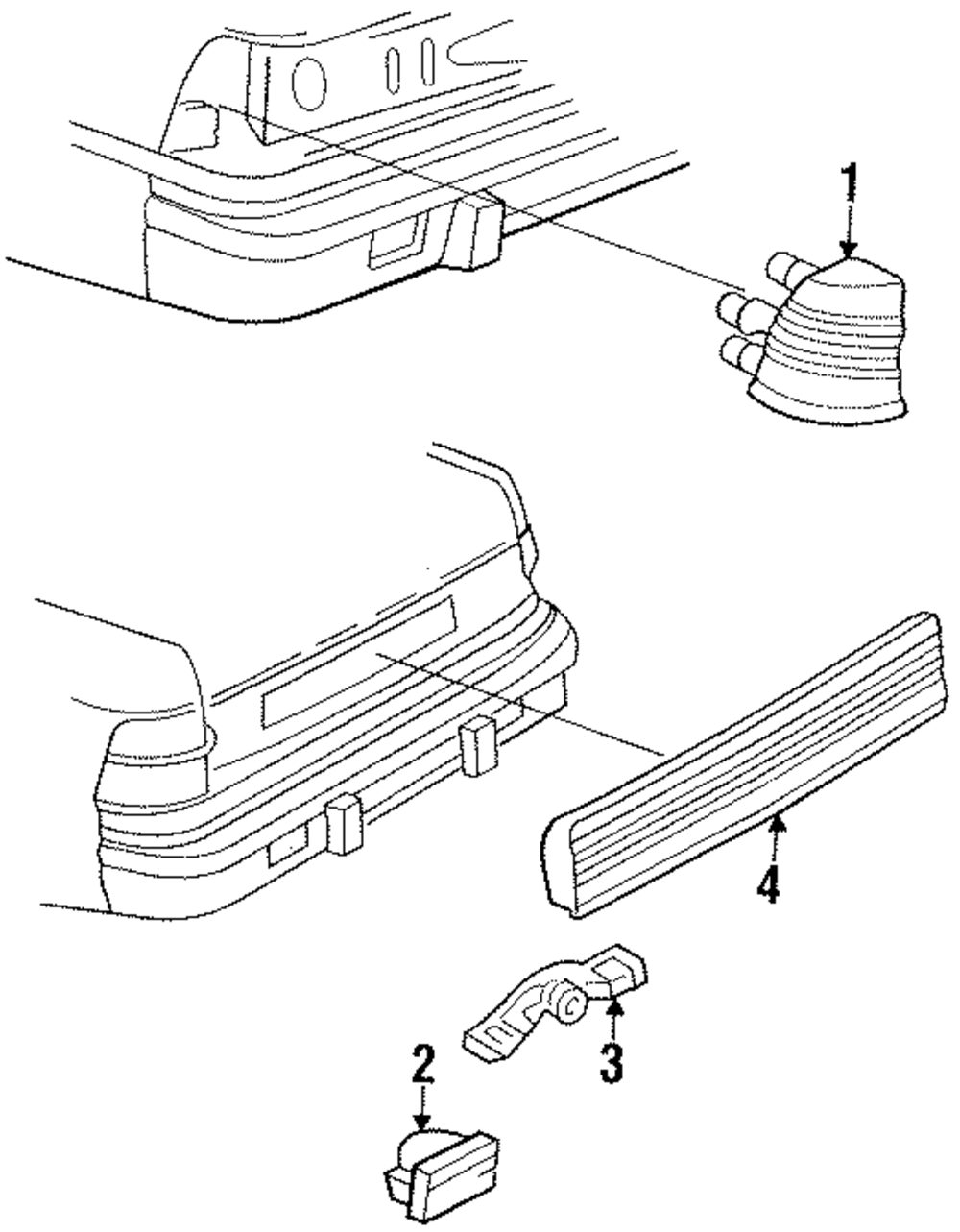 1
4
3
2