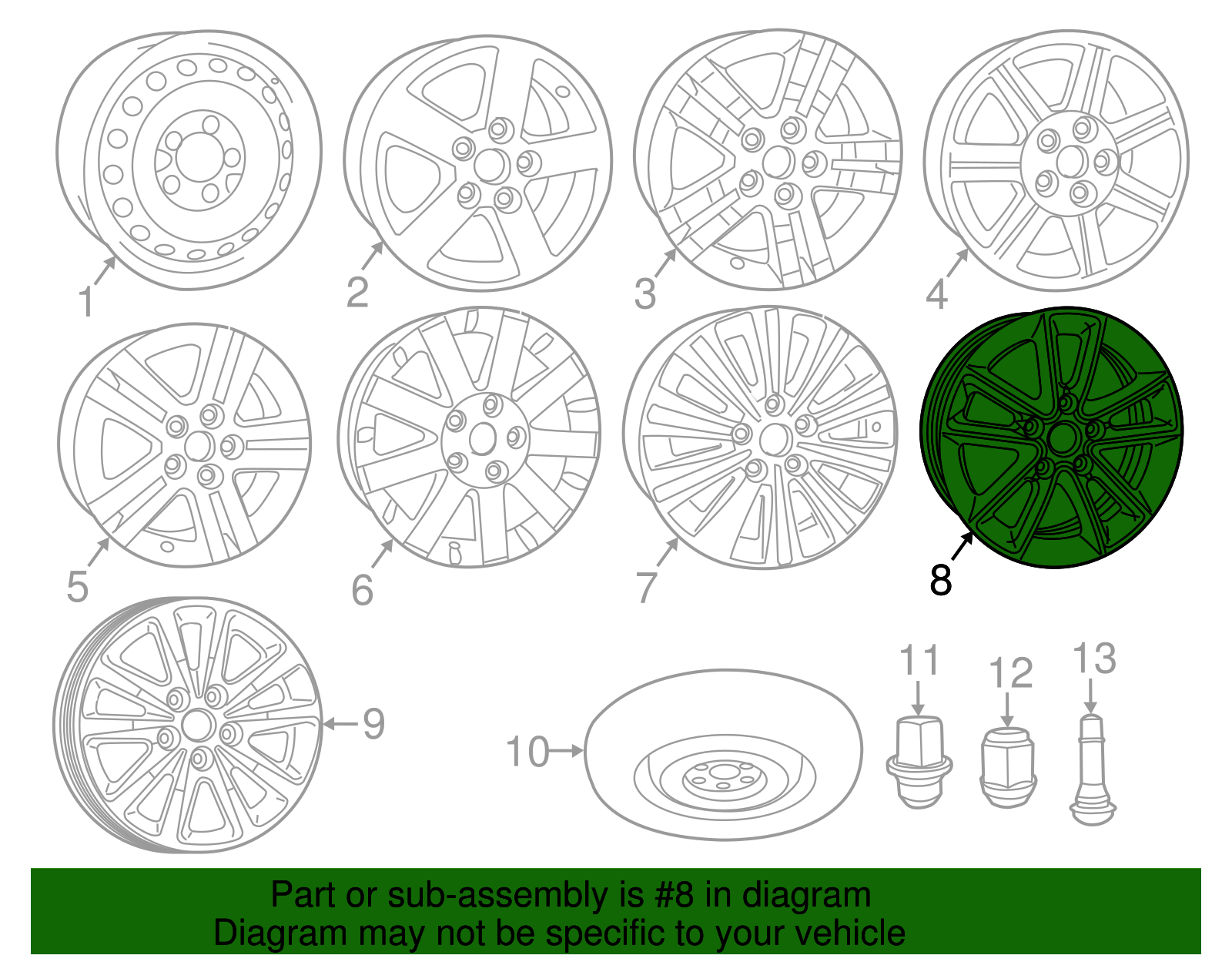 1
2
3
4
5
6
7
8
9
10
11
12
13

Part or sub-assembly is #8 in diagram
Diagram may not be specific to your vehicle