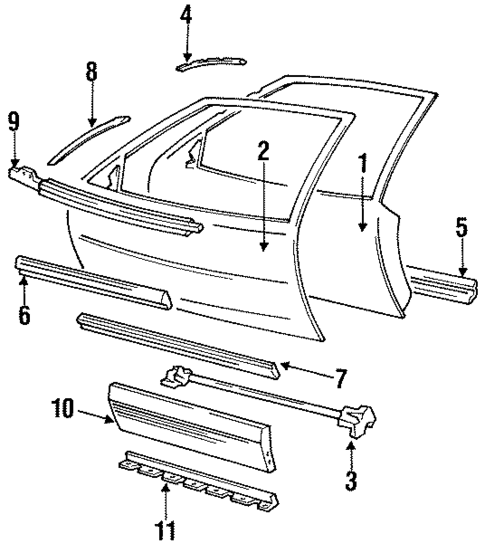 4
8
9
2
1
5
6
7
10
3
11