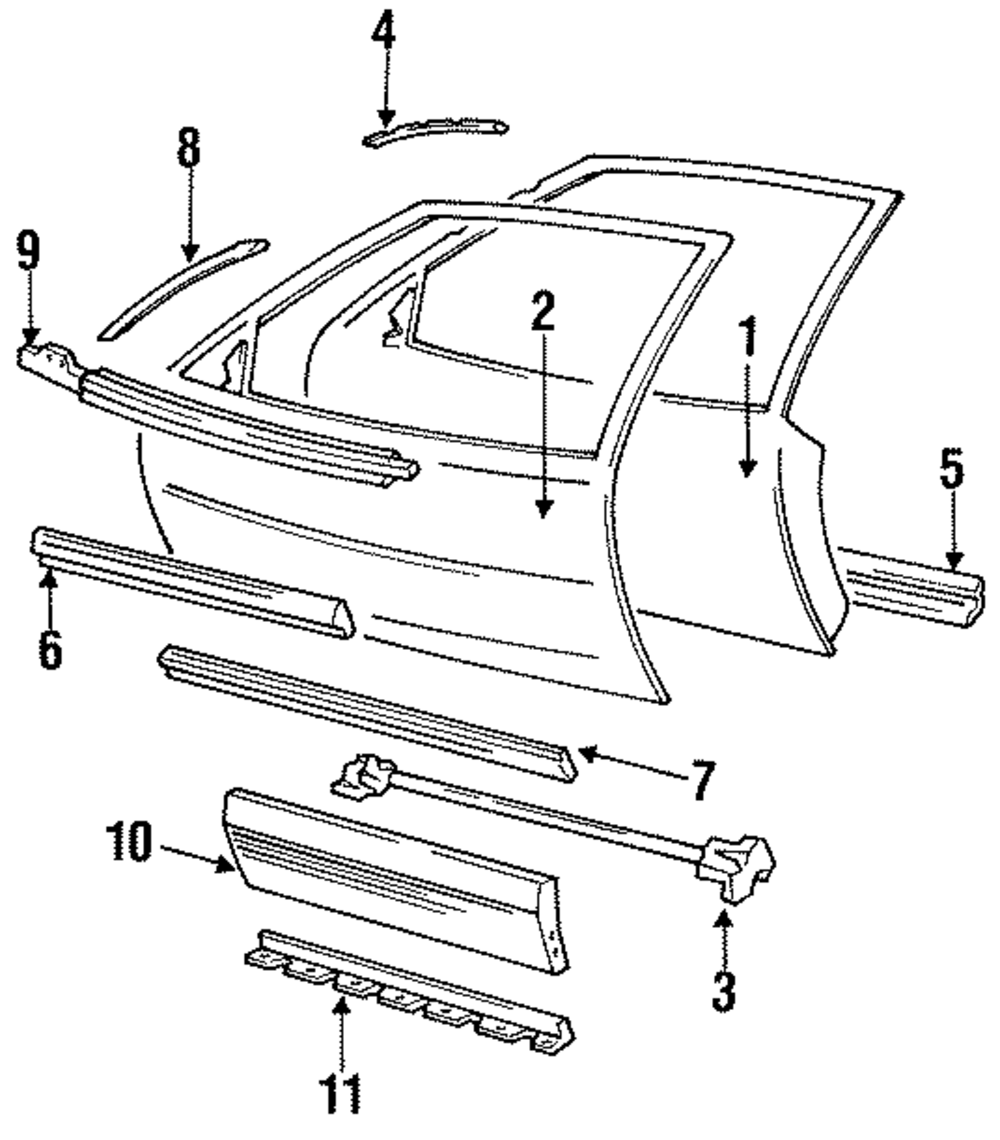 4
8
9
2
1
5
6
7
10
3
11