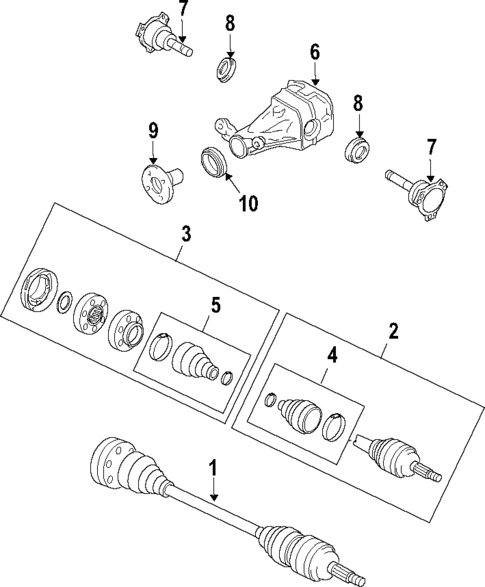 7
8
6
8
9
7
10
3
5
2
4
1