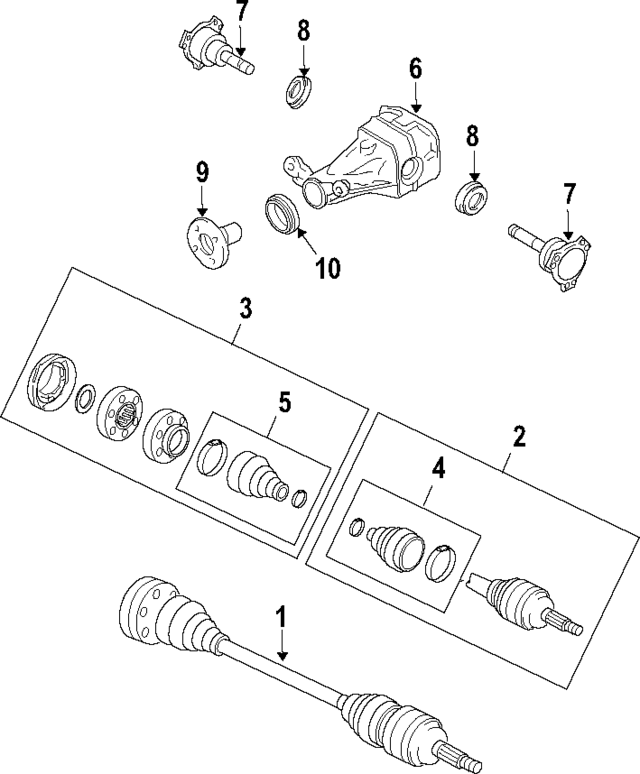 7
8
6
8
9
7
10
3
5
2
4
1