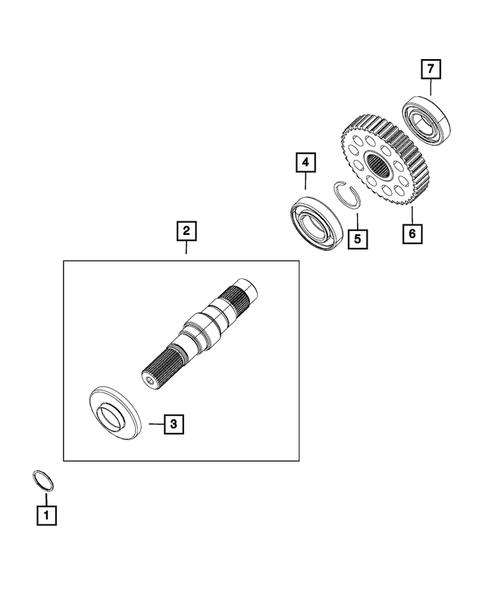 7

4

5

6

2

3

1