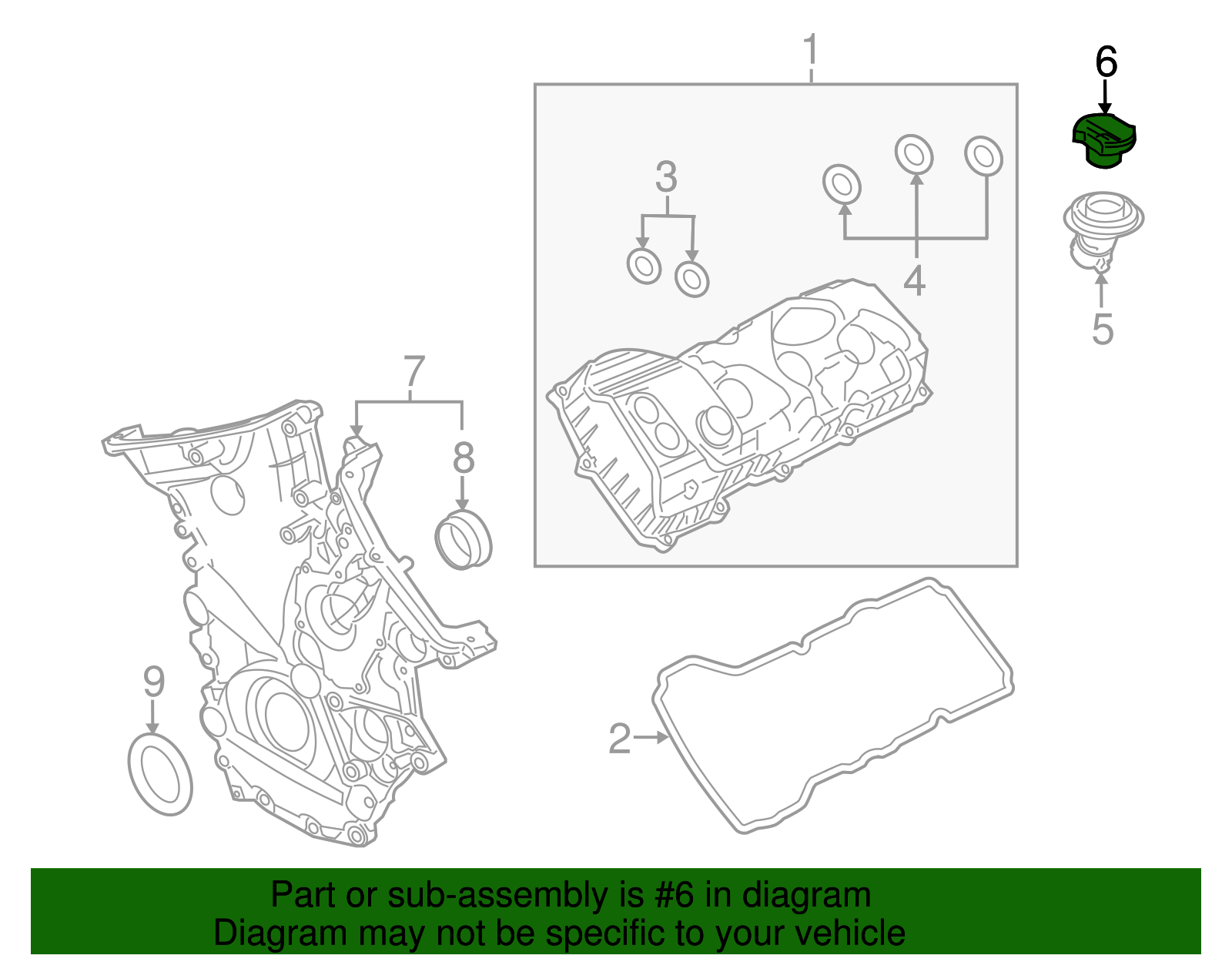 1
6
3
4
5
7
8
9
2

Part or sub-assembly is #6 in diagram
Diagram may not be specific to your vehicle