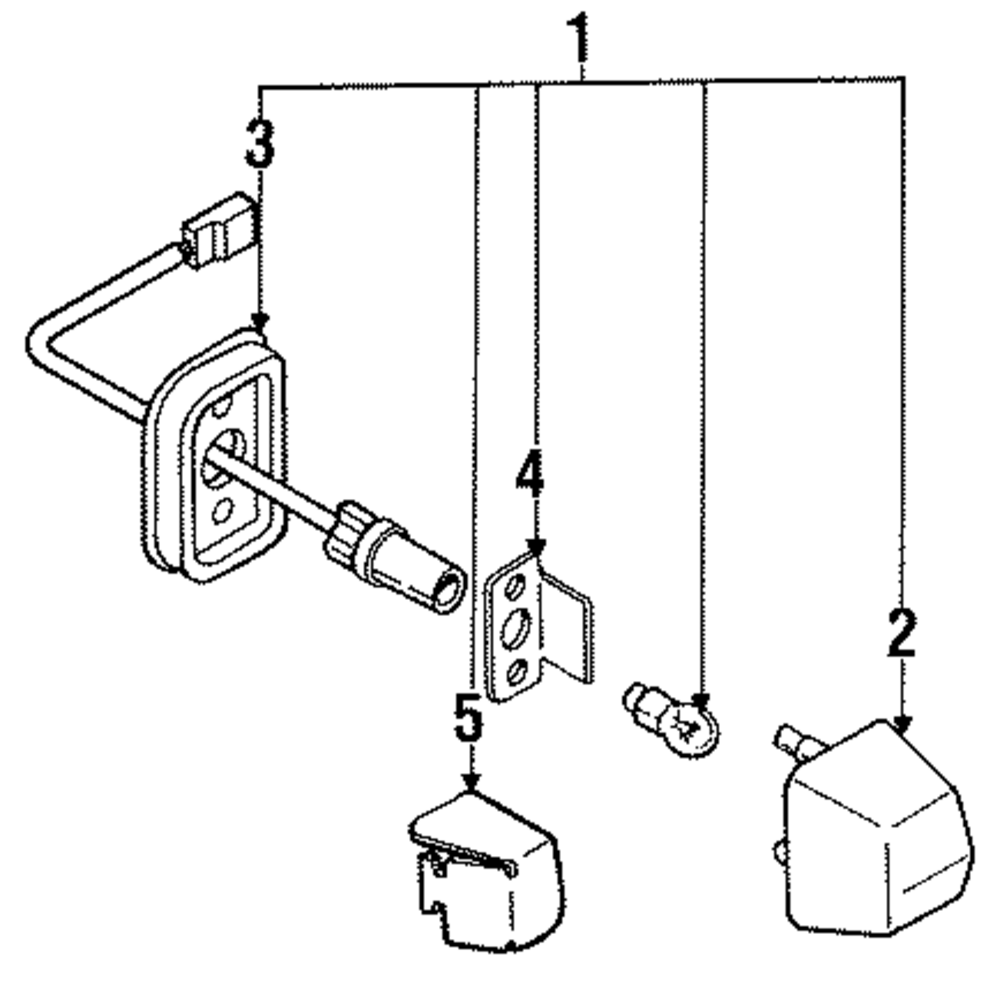 1
3
4
2
5