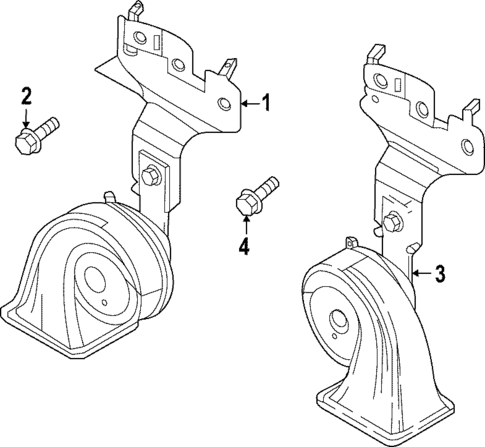 2
1
4
3