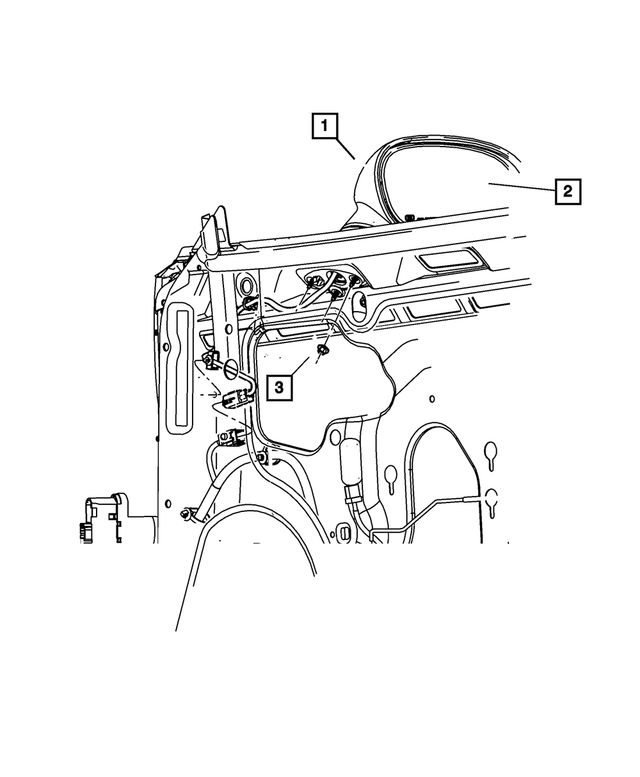 1
2
3