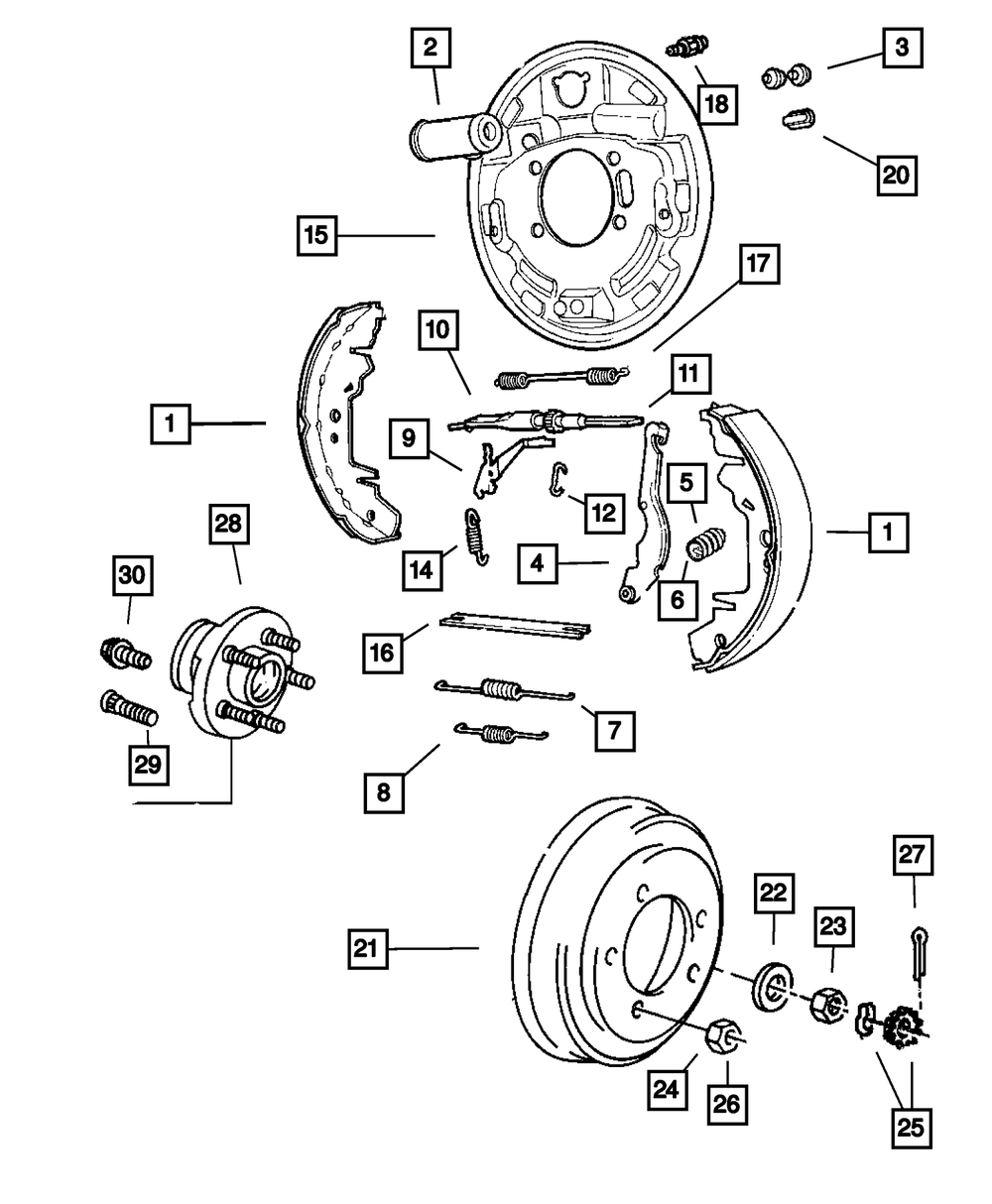 2
18
3
20
15
17
10
11
1
9
12
5
1
28
14
4
6
30
16
7
29
8
27
22
23
21
24
26
25