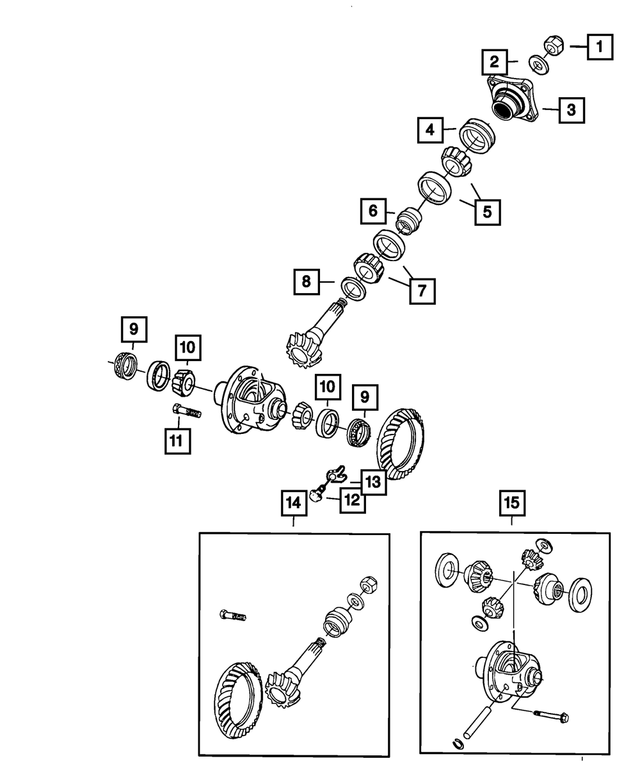 1
2
3
4
5
6
7
8
9
10
10
9
11
13
12
14
15