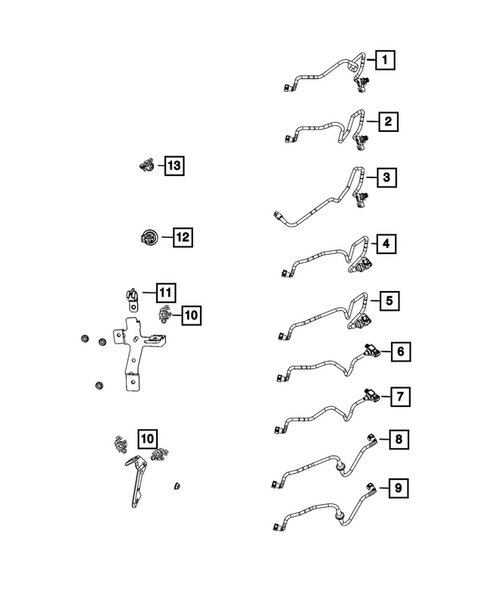 1
2
13
3
12
4
11
10
5
6
7
10
8
9