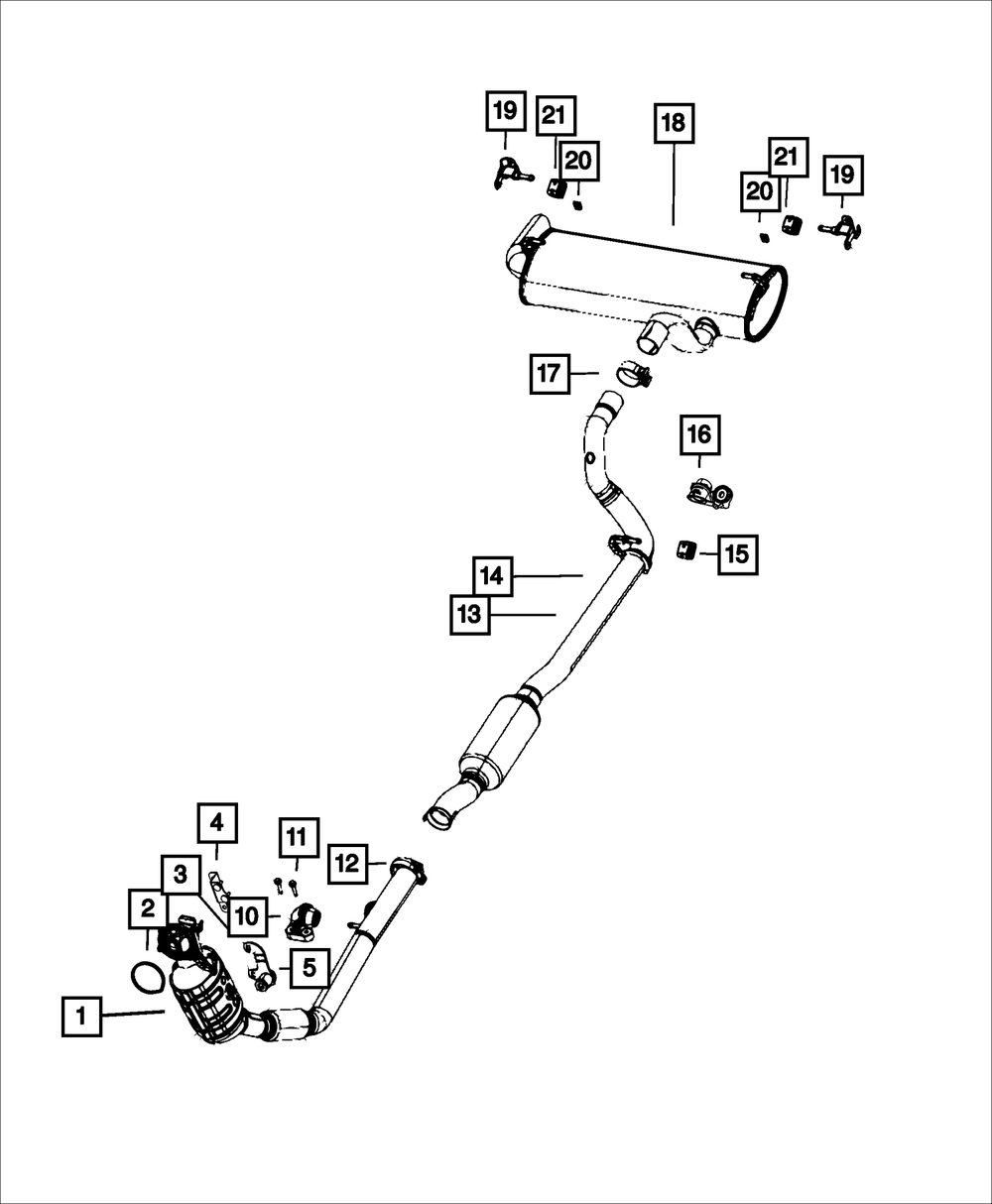 19
21
20
18
21
20
19
17
16
15
14
13
4
11
12
3
10
2
5
1