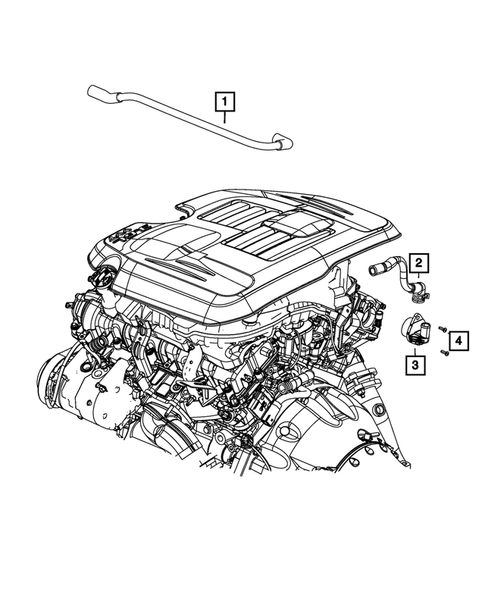 1
2
4
3