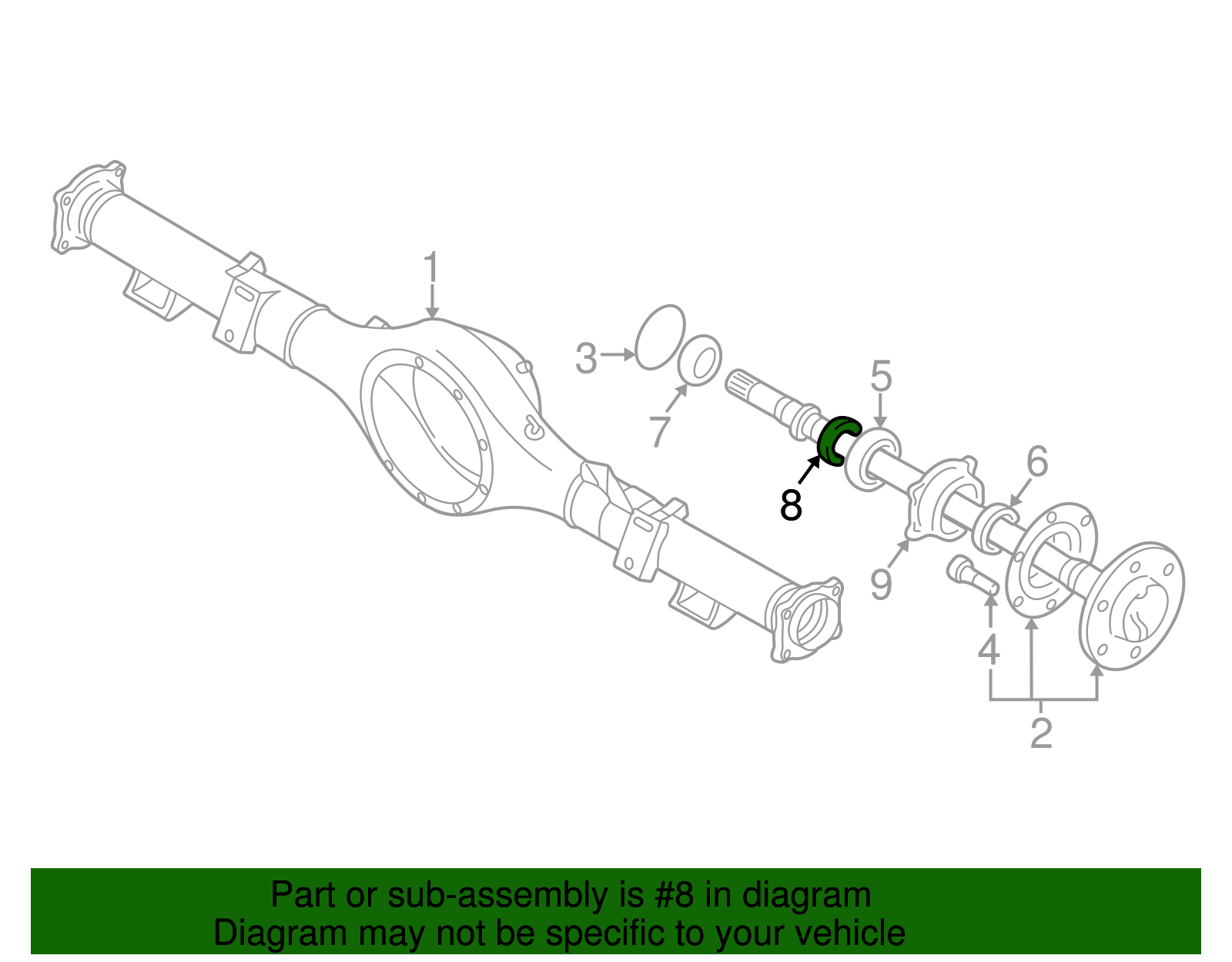 1
3
7
5
8
6
9
4
2

Part or sub-assembly is #8 in diagram
Diagram may not be specific to your vehicle