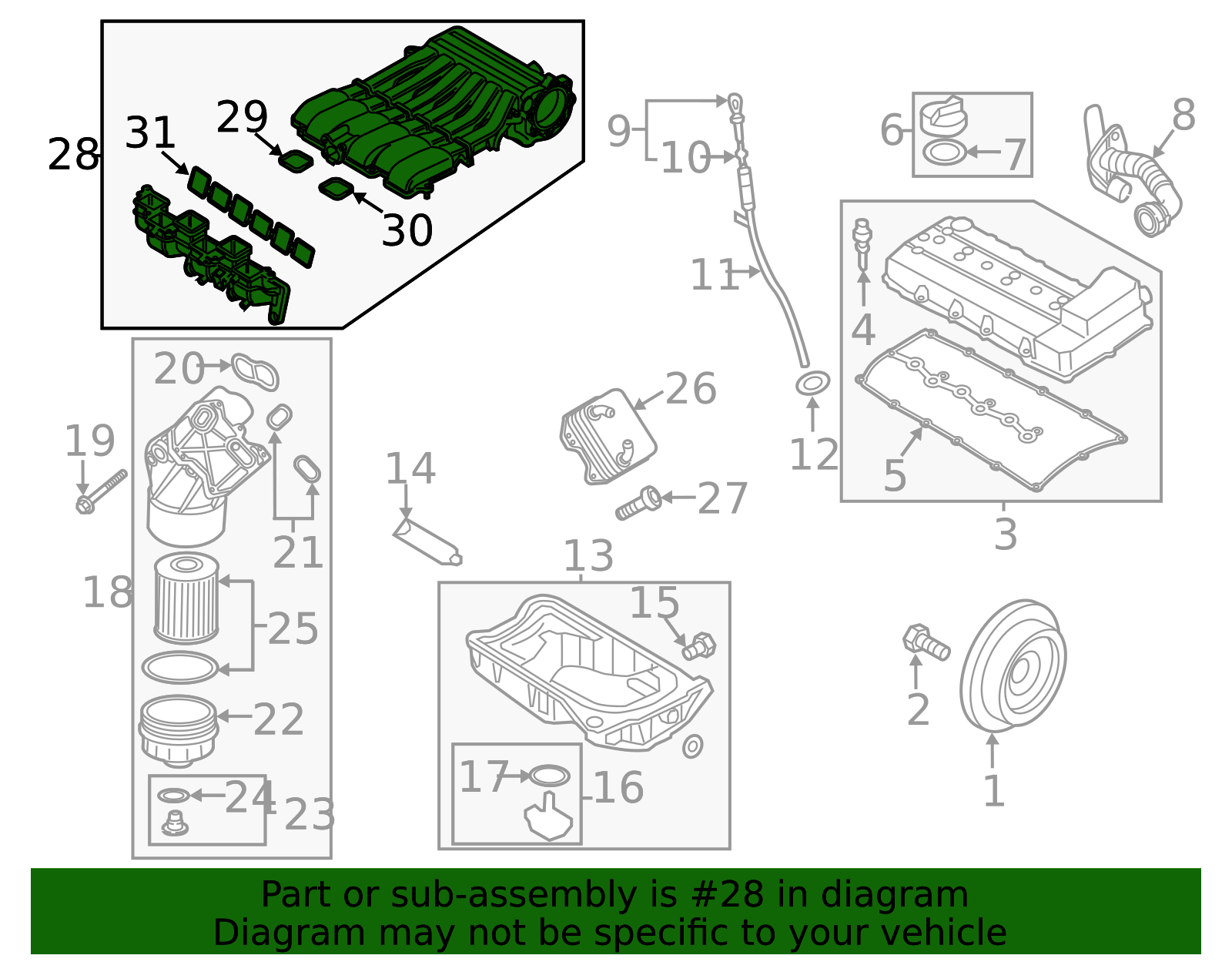 28
31
29
30
9
10
11
12
6
7
8
4
5
3
20
19
21
18
25
22
24
23
14
26
27
13
15
17
16
2
1

Part or sub-assembly is #28 in diagram
Diagram may not be specific to your vehicle