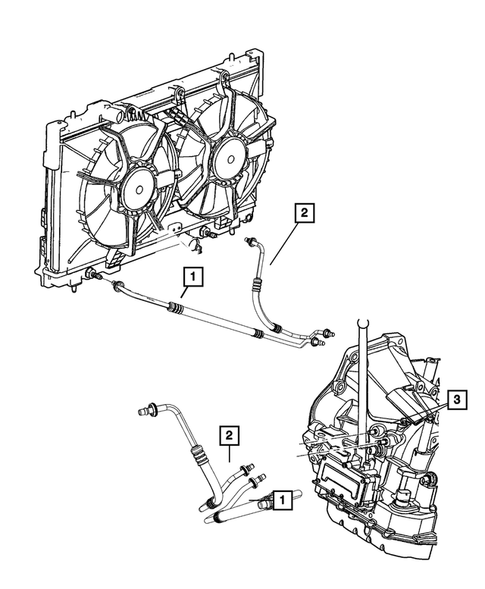 2
1
3
2
1