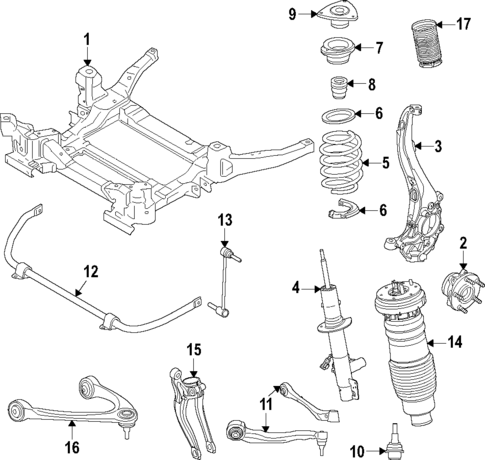 9
17
1
7
8
6
3
5
6
13
2
12
4
14
15
11
16
10