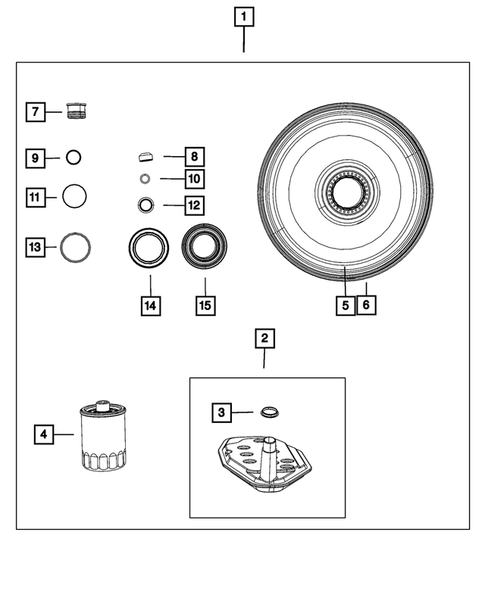 1

7

9

8

10

11

12

13

14

15

5

6

2

3

4