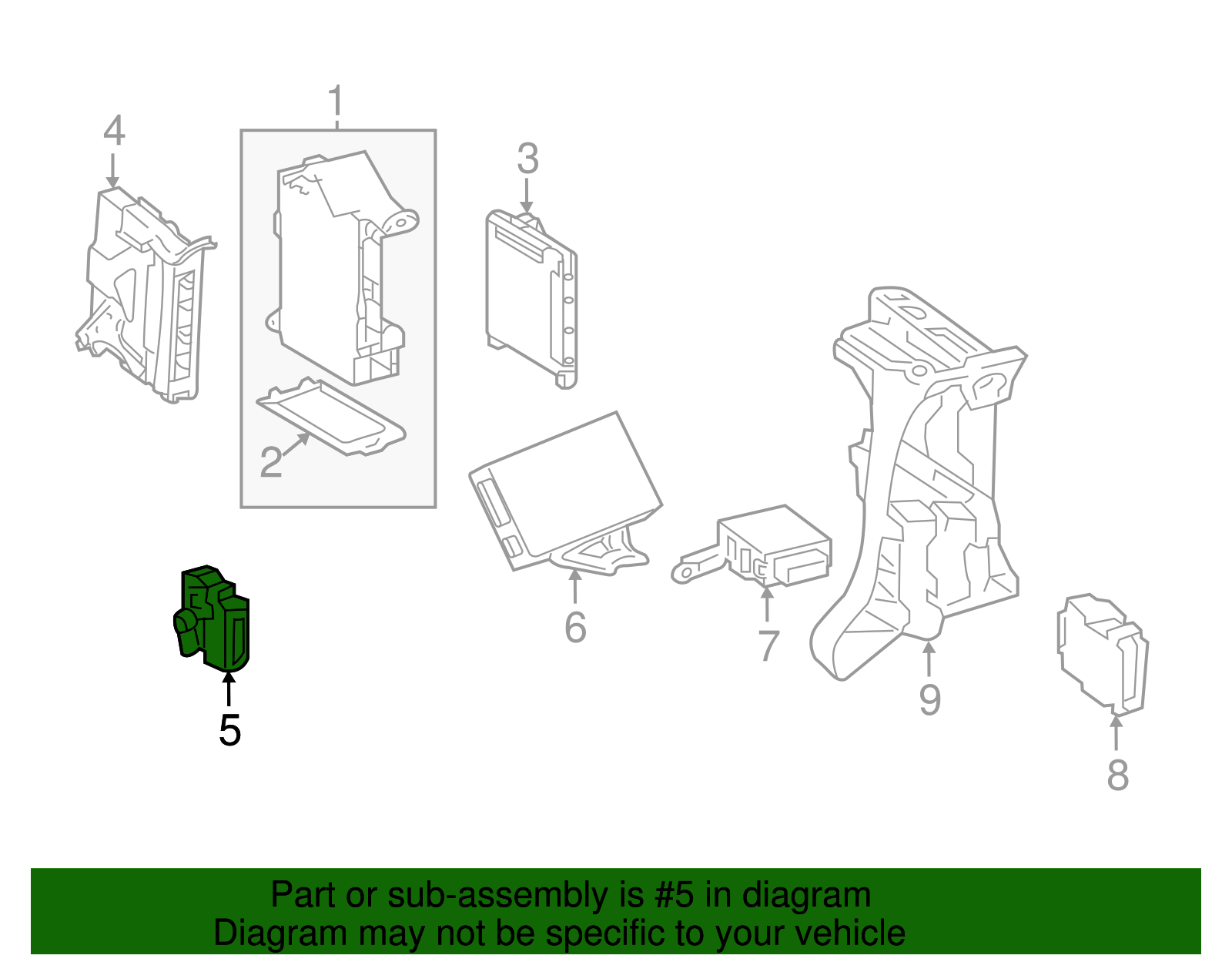 4
1
3
2
6
7
9
8
5

Part or sub-assembly is #5 in diagram
Diagram may not be specific to your vehicle