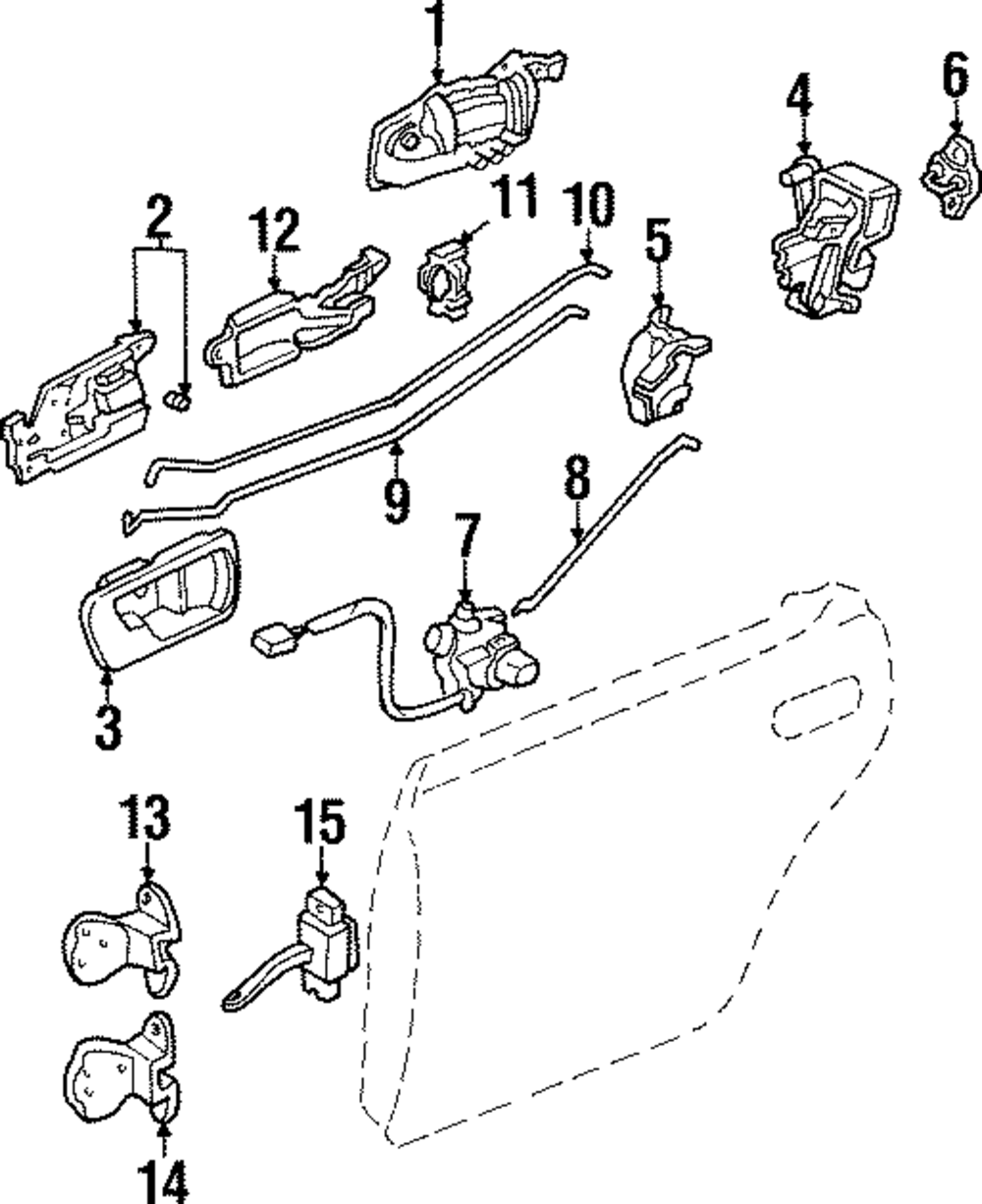 1
4
6
2
12
11
10
5
9
8
7
3
13
15
14