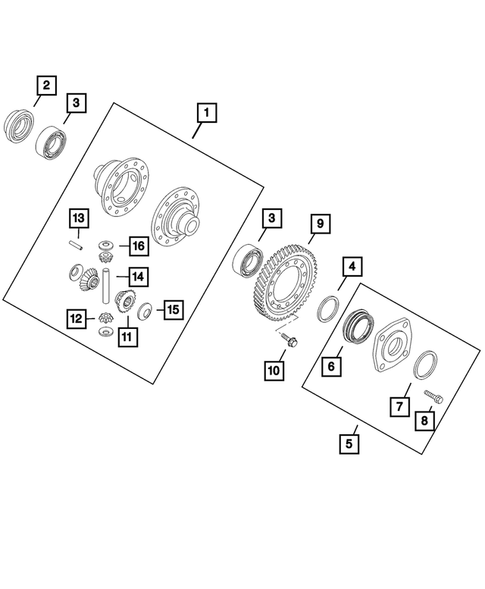 2
3
1
13
16
14
12
11
15
3
9
4
10
6
7
8
5