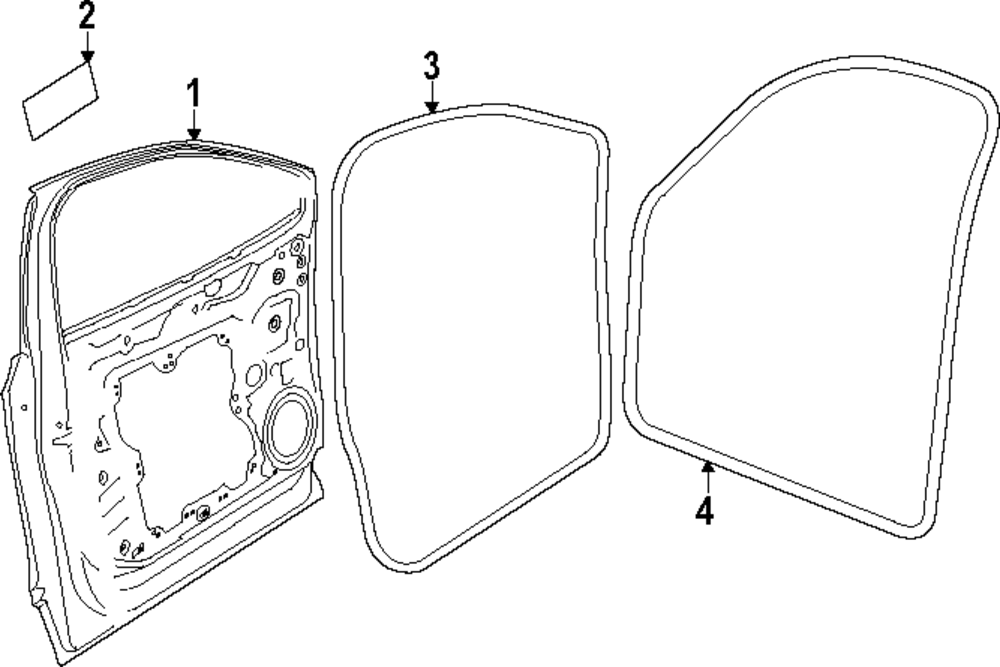 2
1
3
4