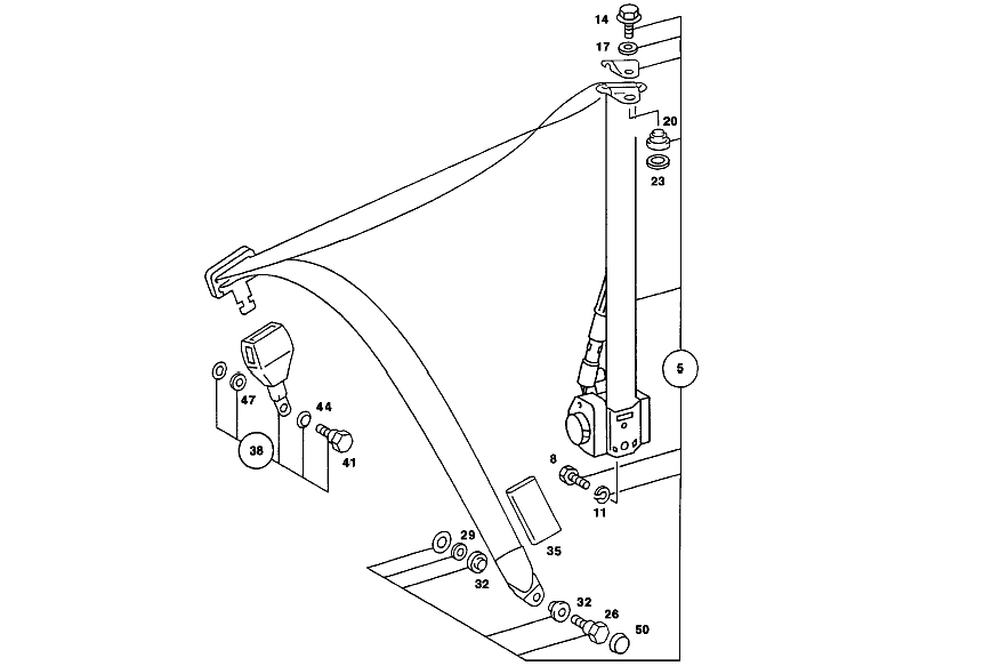 14
17
20
23
5
47
44
38
41
8
11
29
35
32
32
26
50