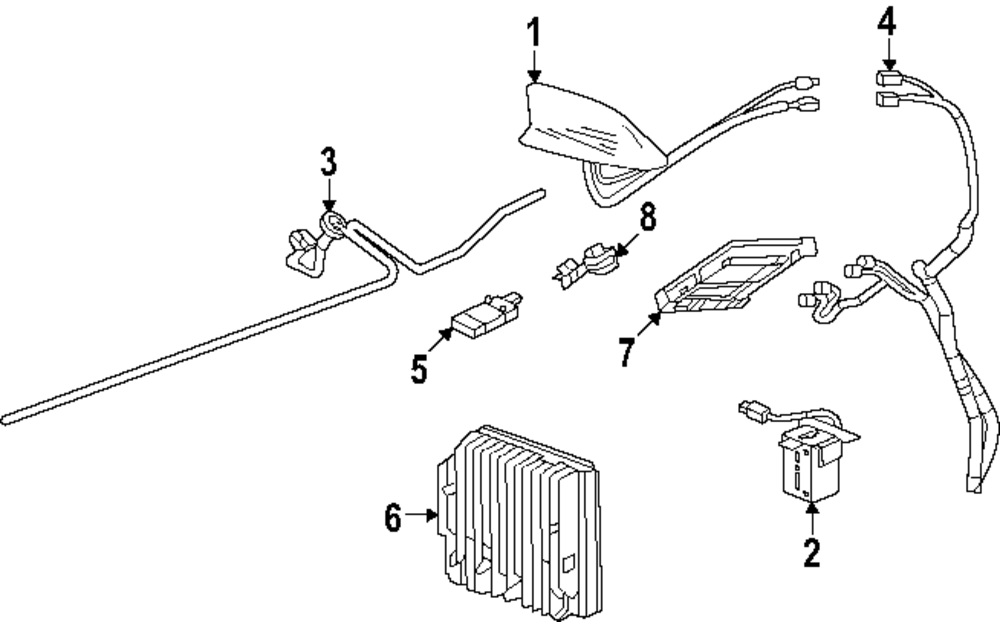 1
4
3
8
5
7
6
2