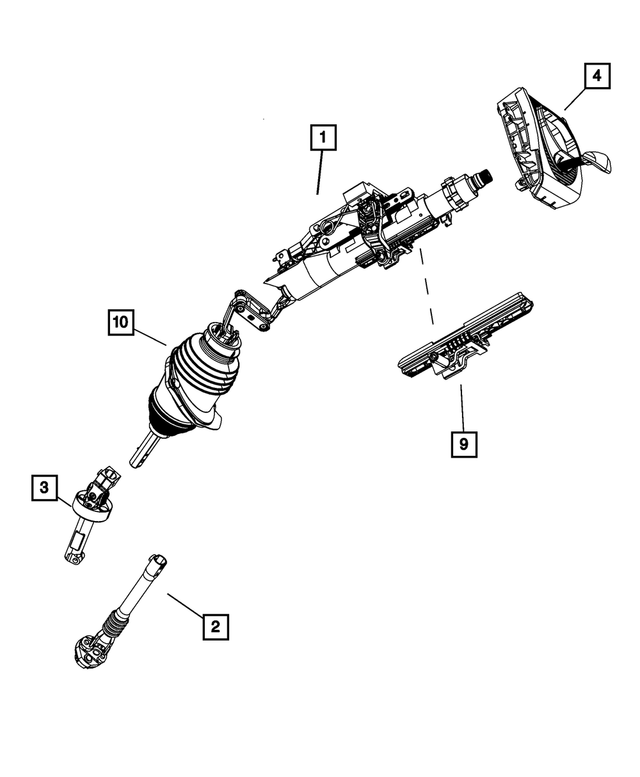 4
1
10
9
3
2