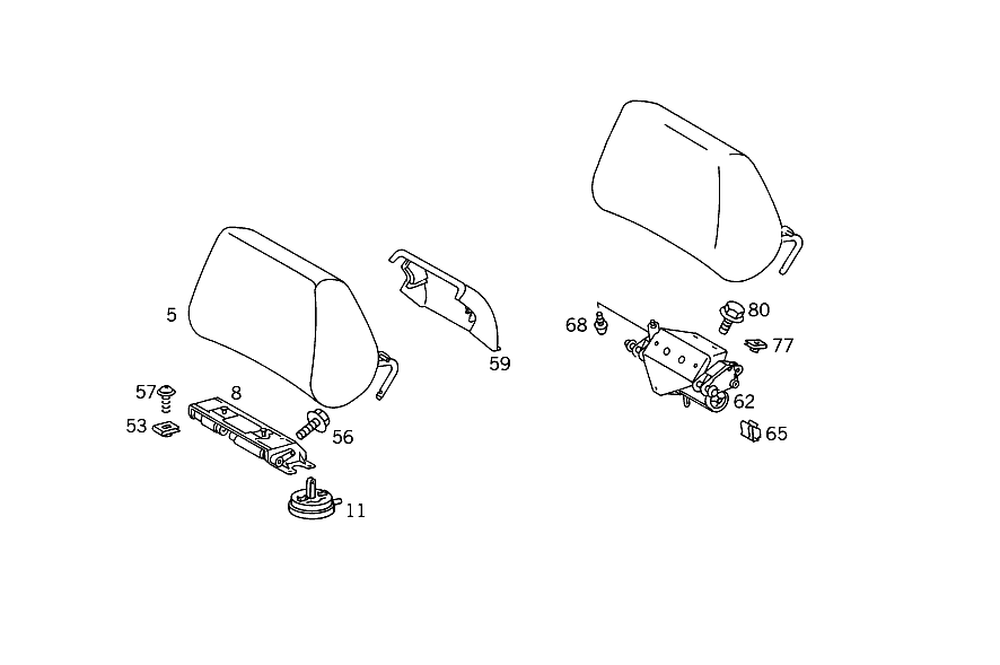 5
57
8
53
56
11
59
68
80
77
62
65