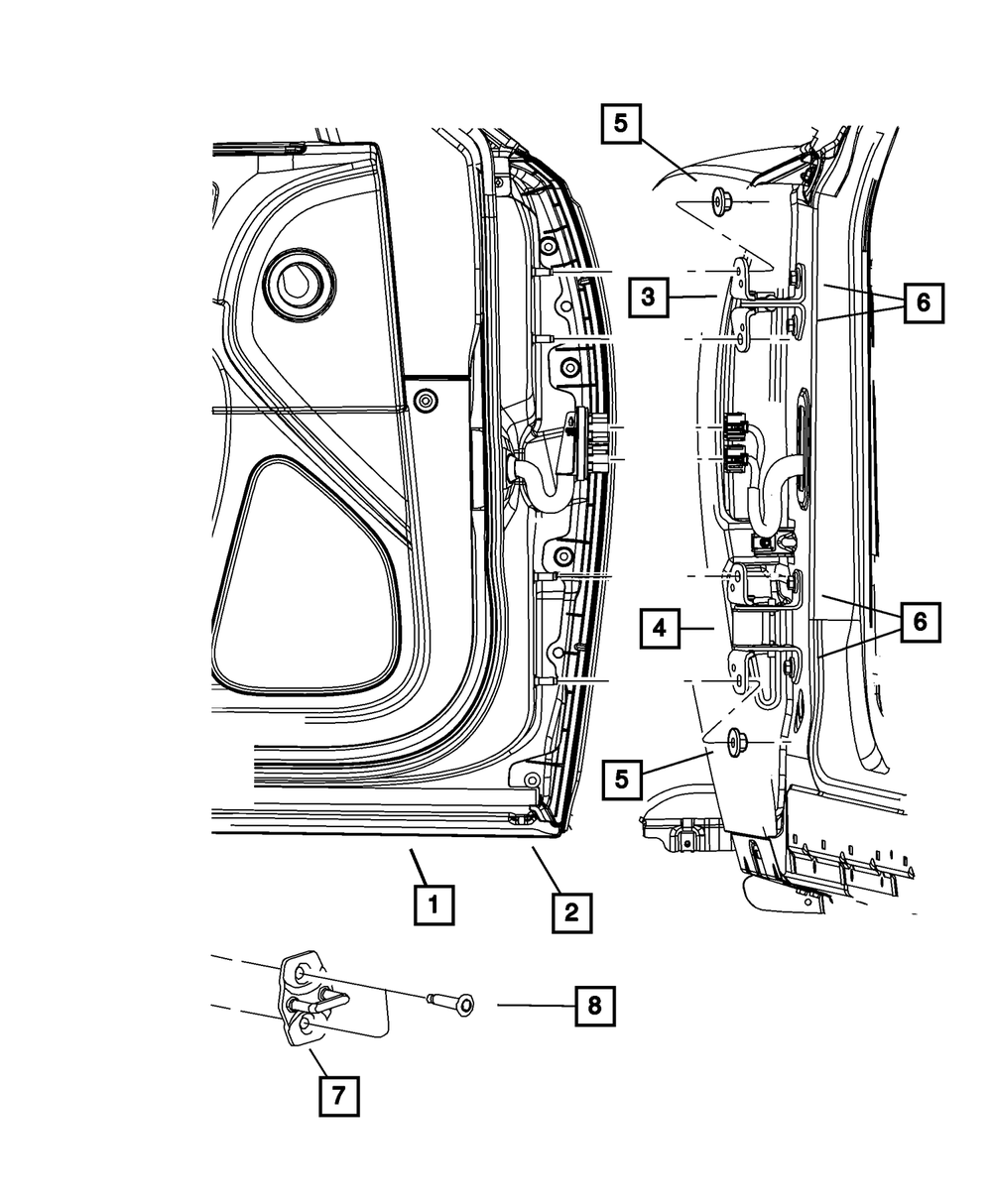 5
3
6
4
6
5
1
2
8
7