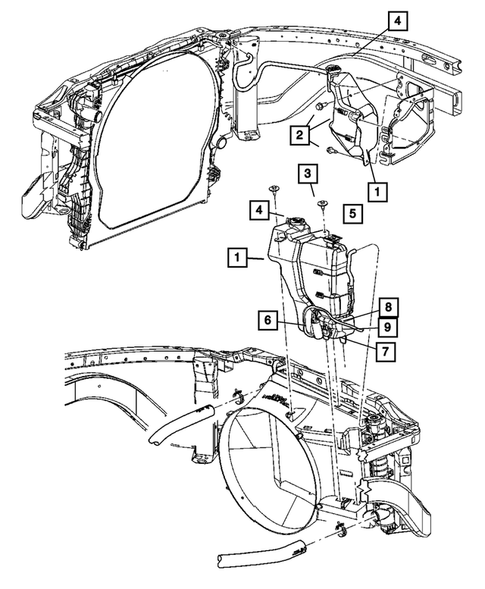 4
2
1
3
4
5
1
8
6
9
7