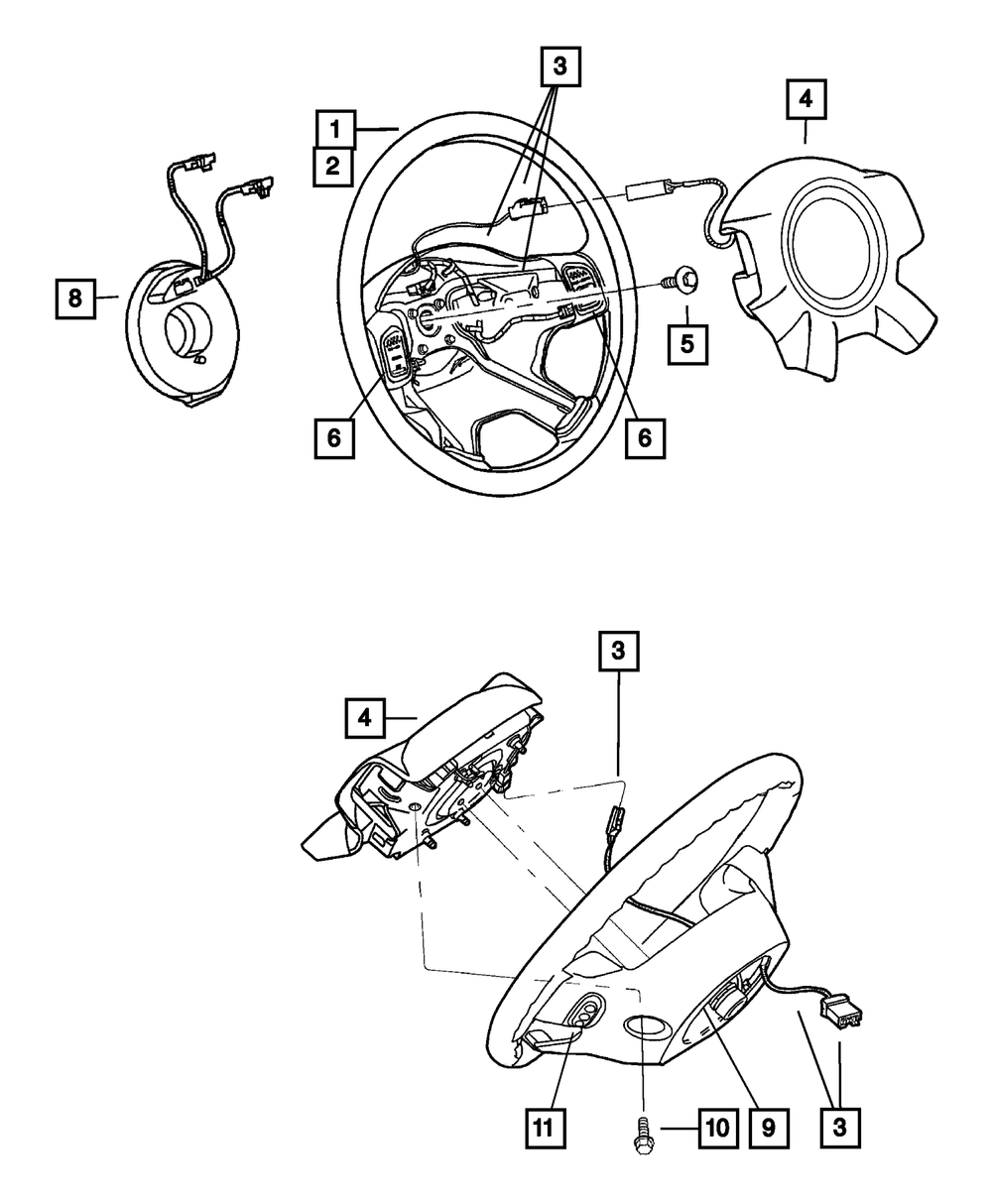 3
1
2
4
8
5
6
6
3
4
11
10
9
3