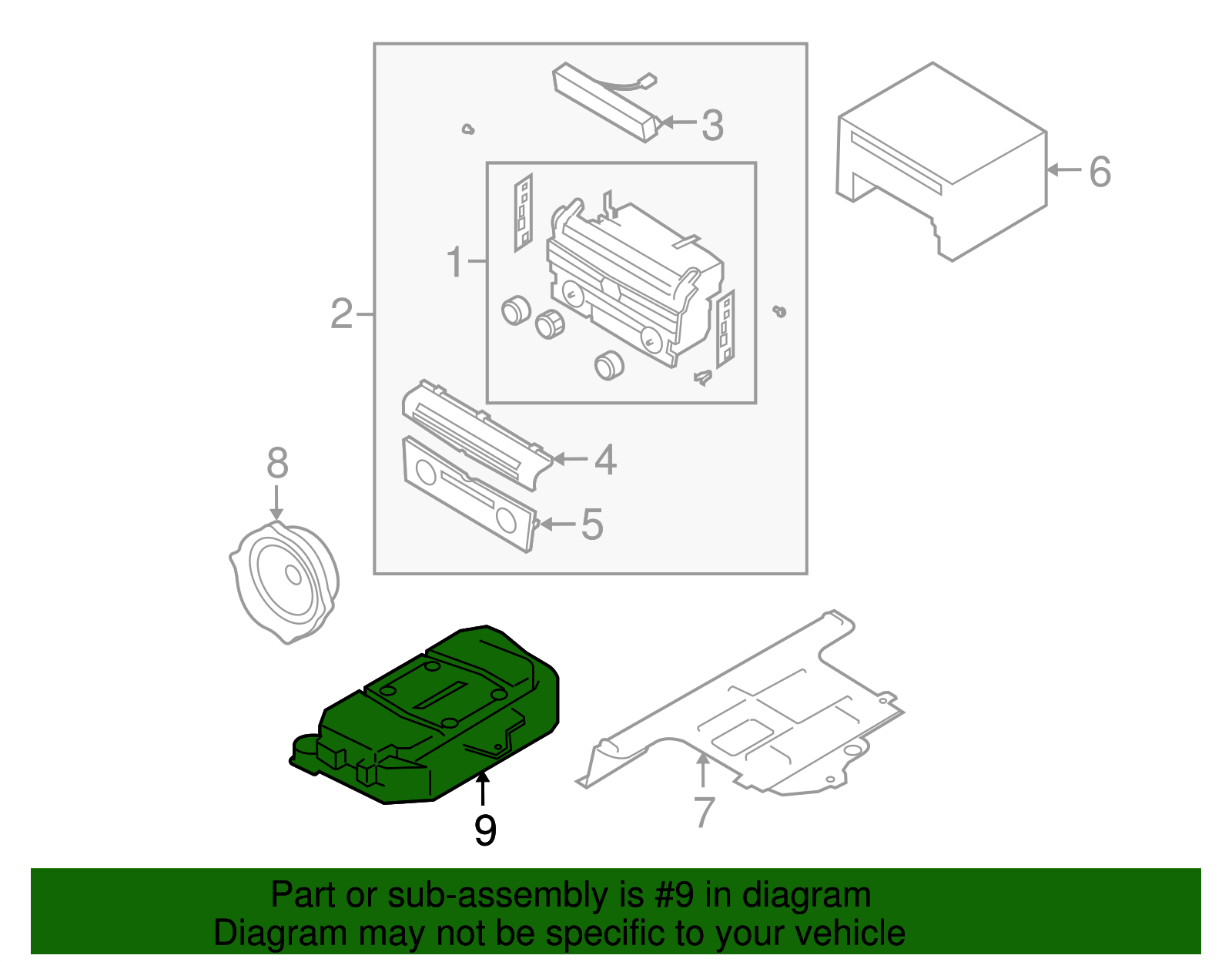 3
6
1
2
4
8
5
9
7

Part or sub-assembly is #9 in diagram
Diagram may not be specific to your vehicle