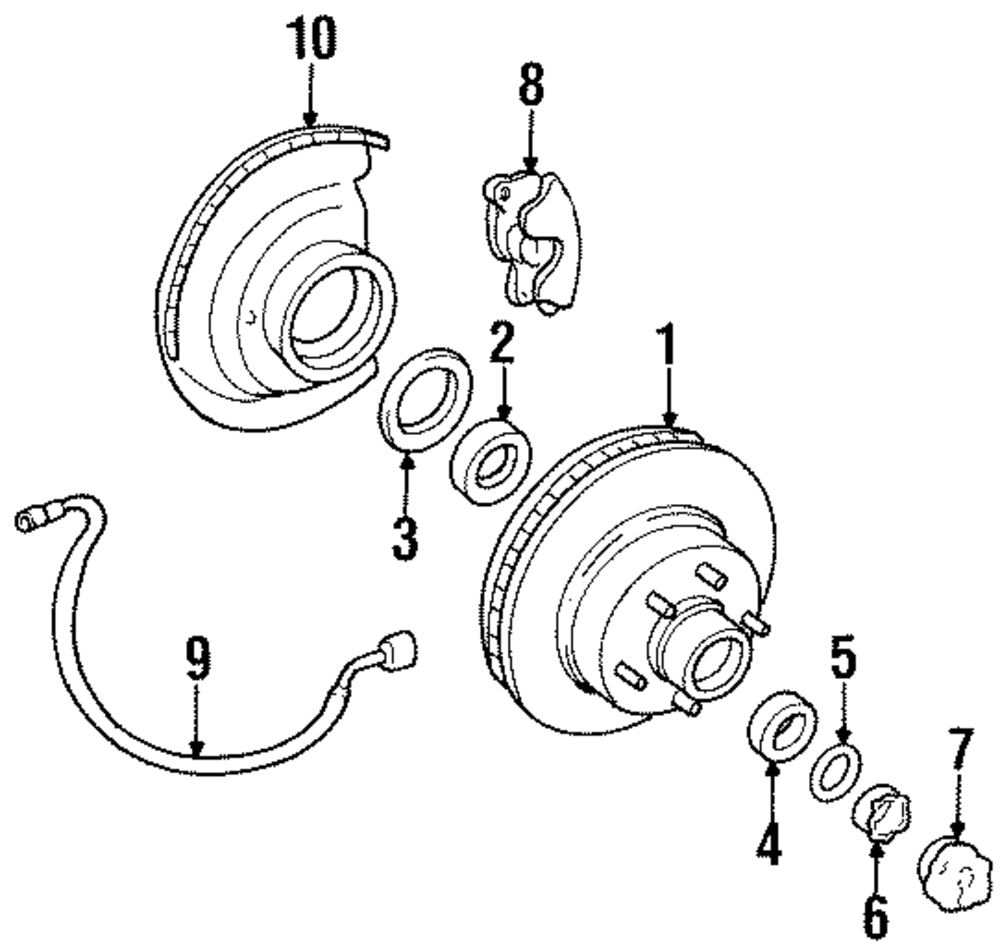 10
8
2
1
3
9
5
7
4
6