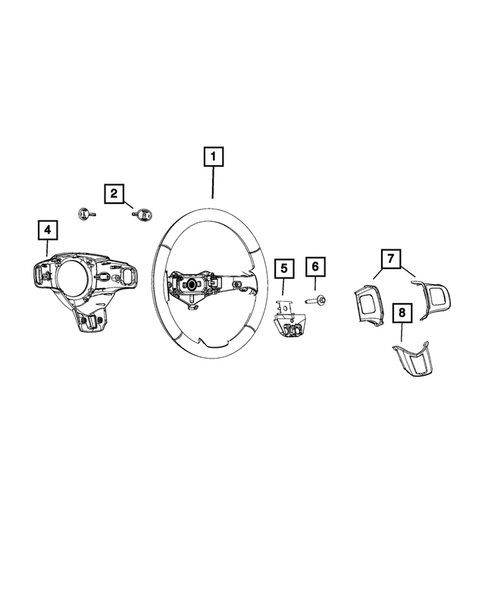 1
2
4
5
6
7
8