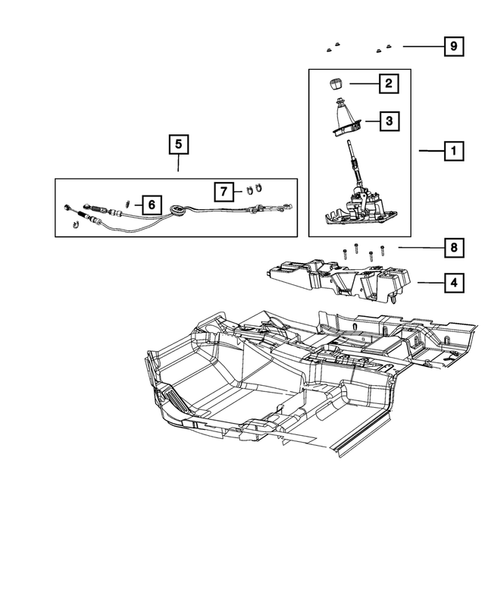 9
2
3
1
5
7
6
8
4