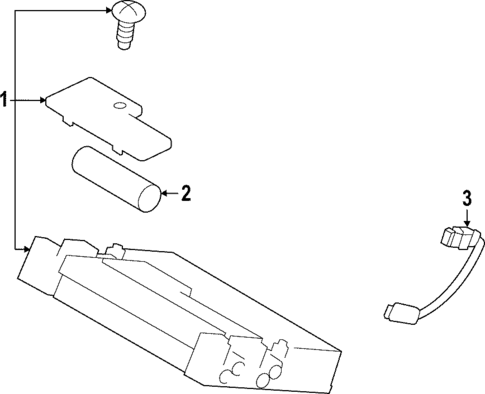 1
2
3