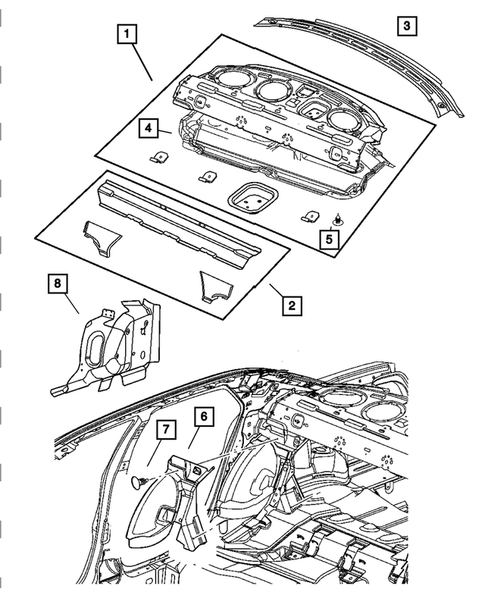 1
3
4
5
2
8
7
6