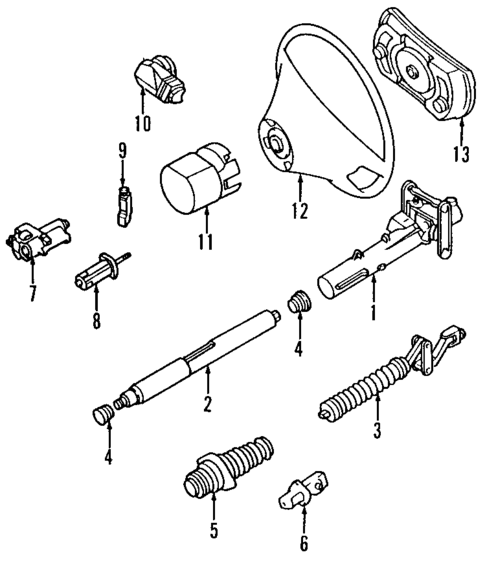 10
13
9
12
11
7
8
1
4
2
3
4
5
6