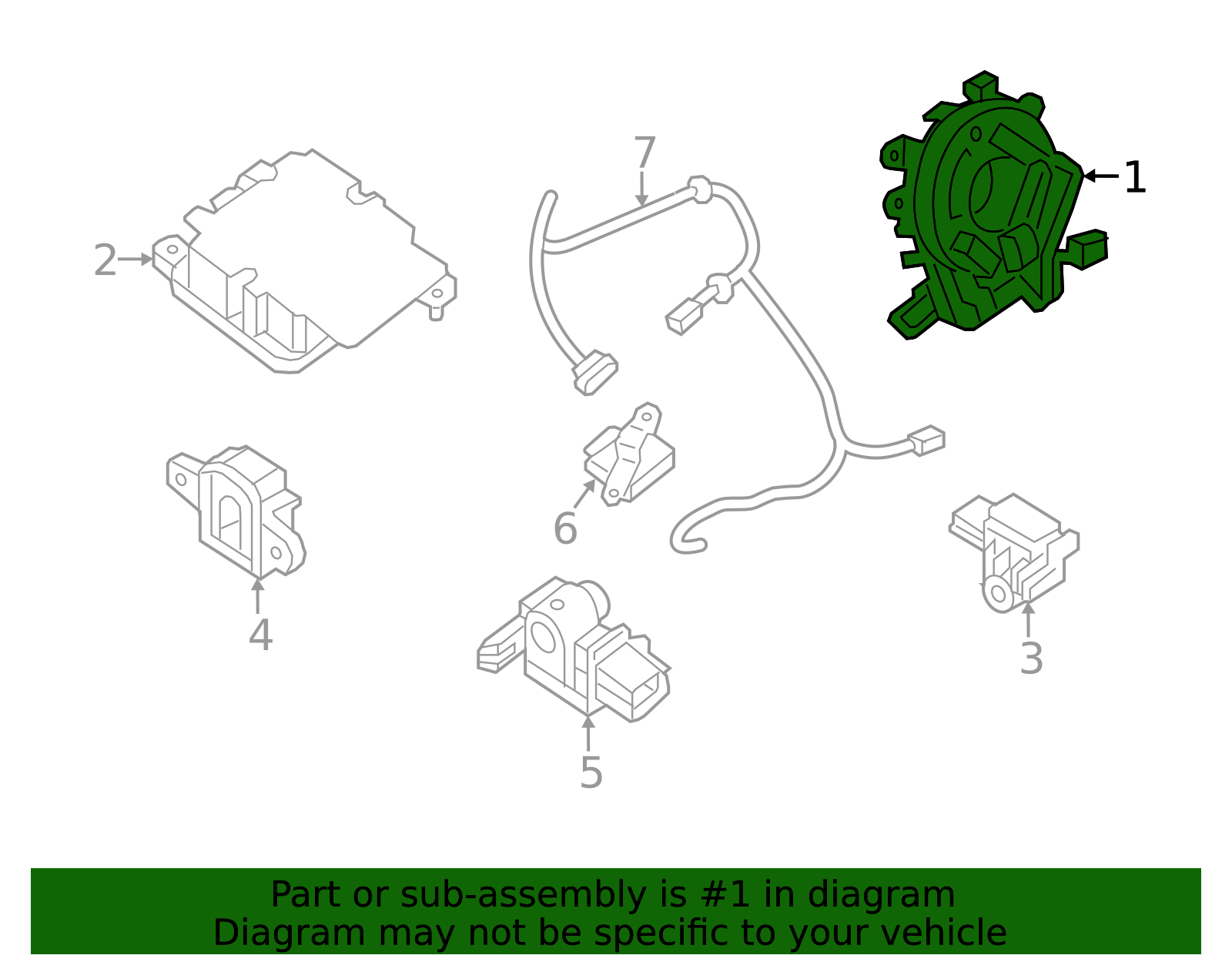 7

1

2

6

4

3

5

Part or sub-assembly is #1 in diagram
Diagram may not be specific to your vehicle