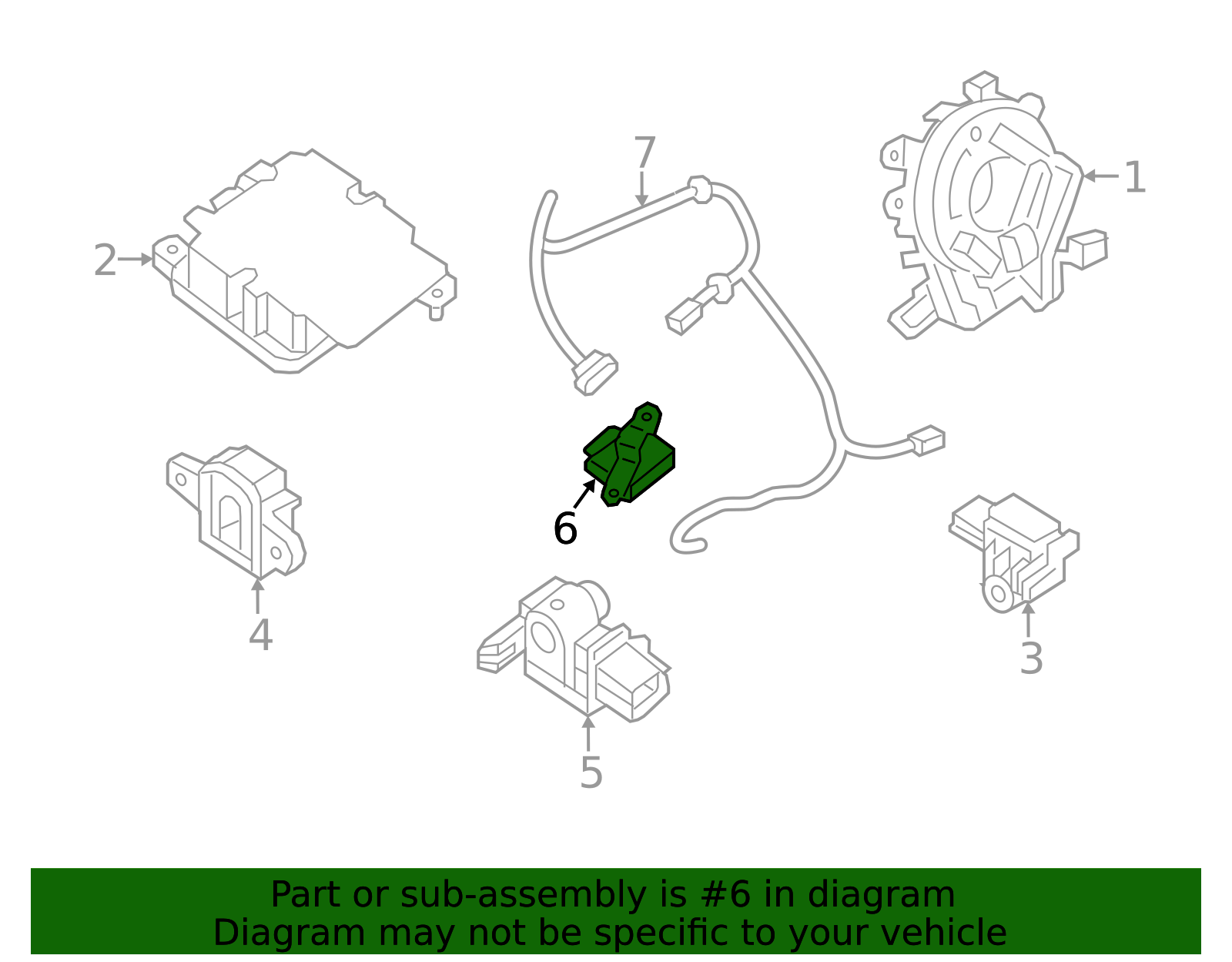 7

1

2

6

4

3

5

Part or sub-assembly is #6 in diagram
Diagram may not be specific to your vehicle