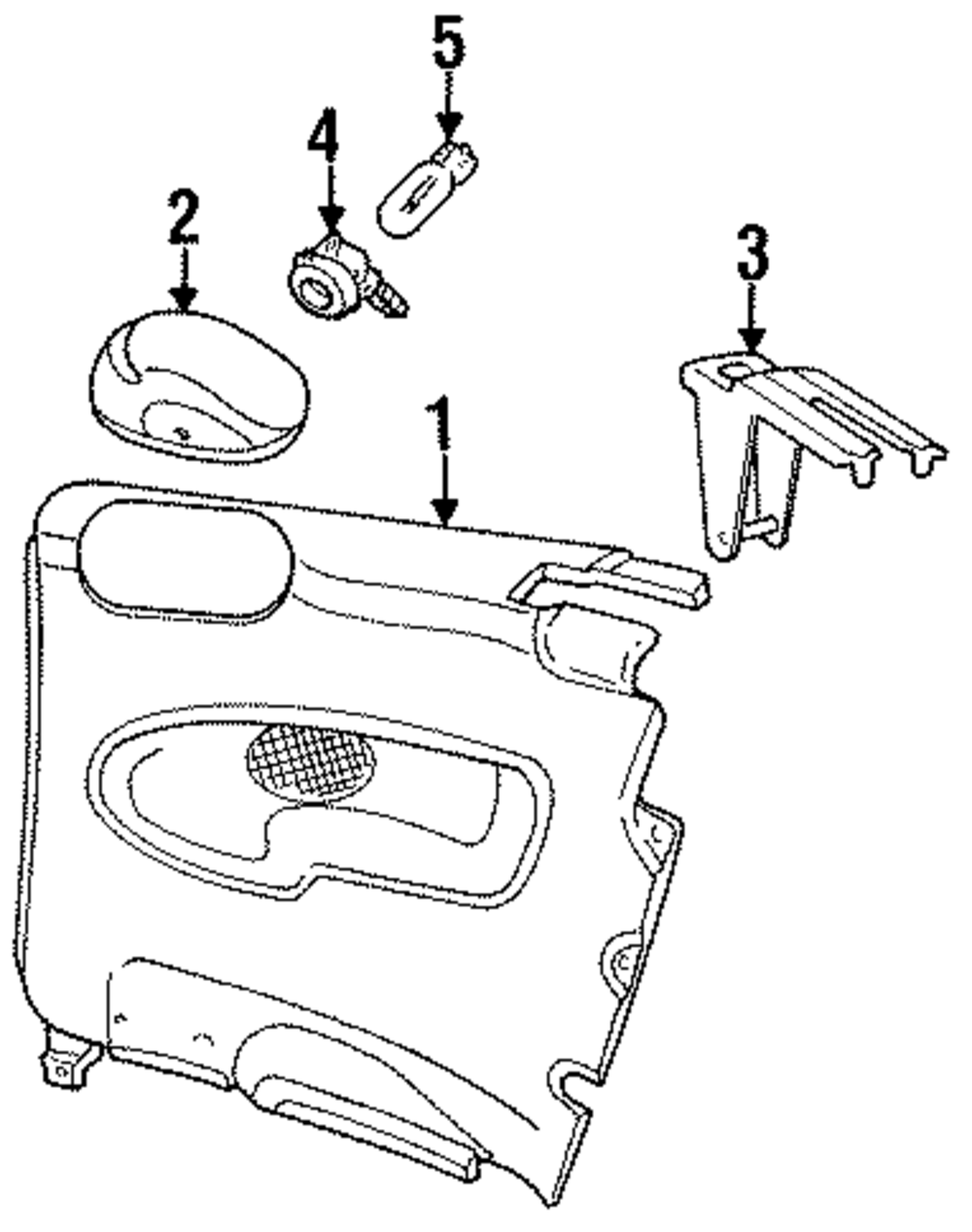 5
4
2
3
1