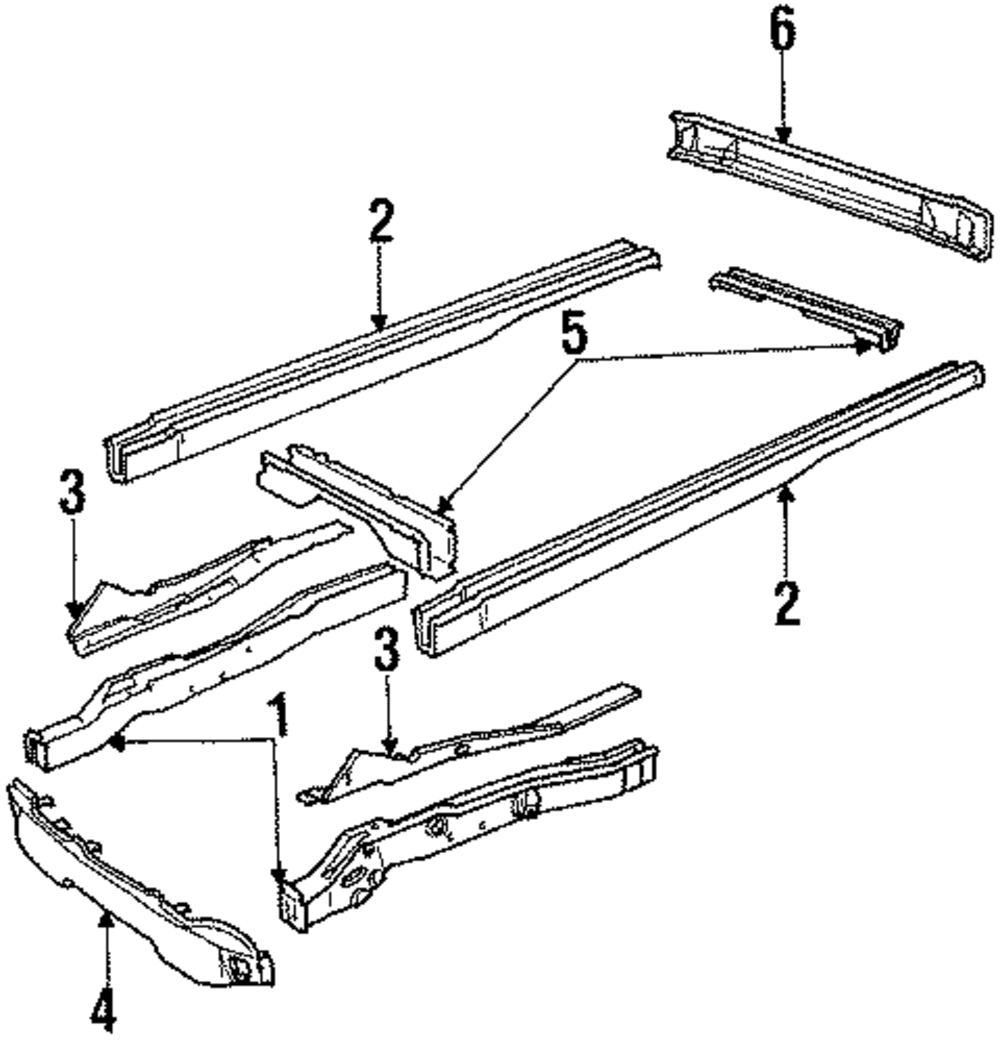 6
2
5
3
2
3
1
4